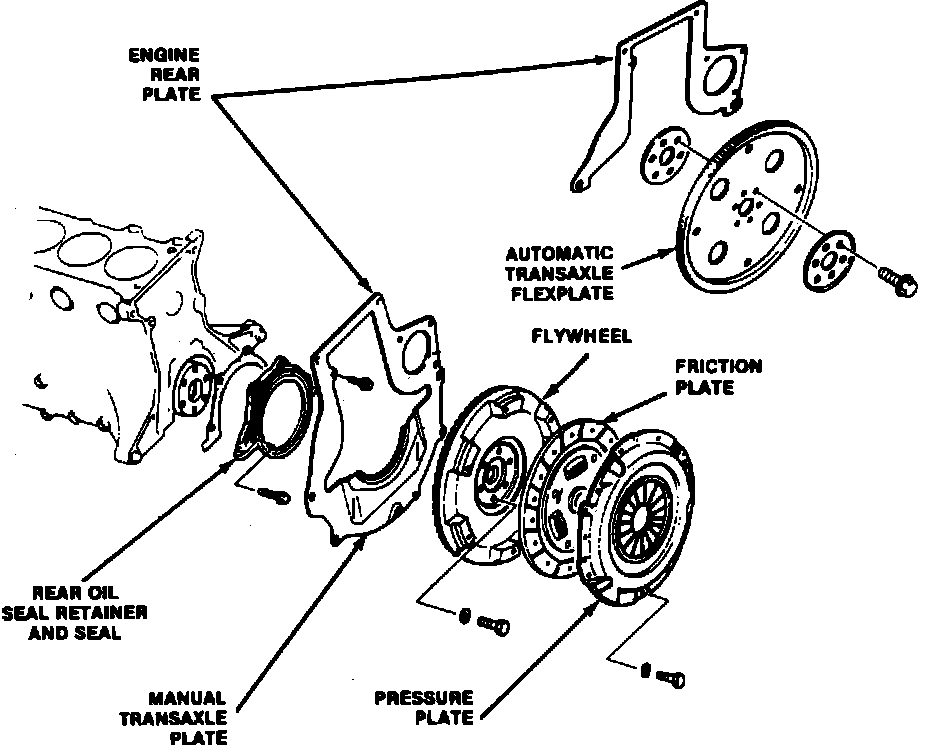 ENGINE REAR PLATE

AUTOMATIC TRANSAXLE FLEXPLATE

FLYWHEEL

FRICTION PLATE

REAR OIL SEAL RETAINER AND SEAL

MANUAL TRANSAXLE PLATE

PRESSURE PLATE