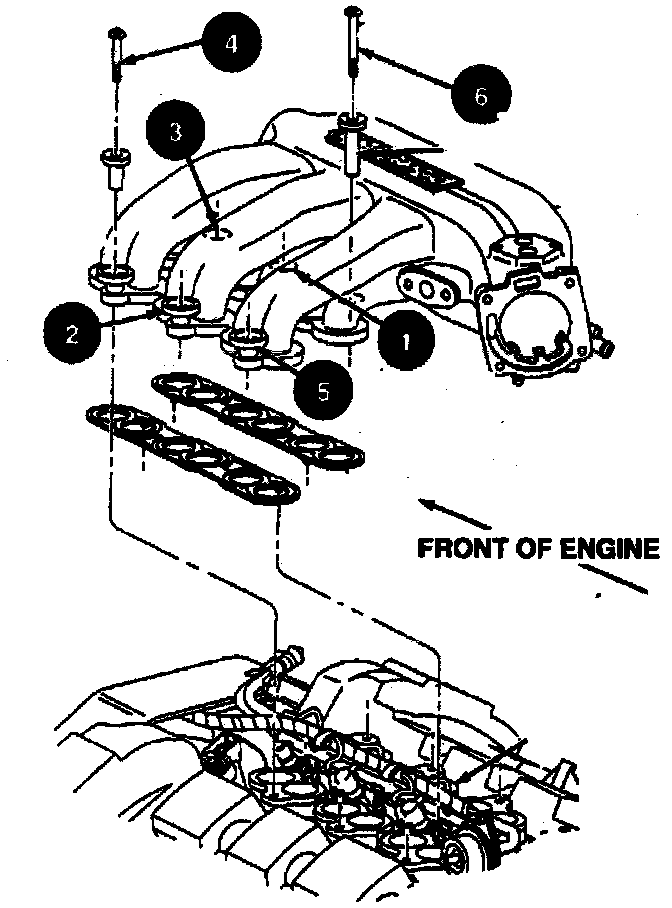 4
6
3
2
1
5
FRONT OF ENGINE