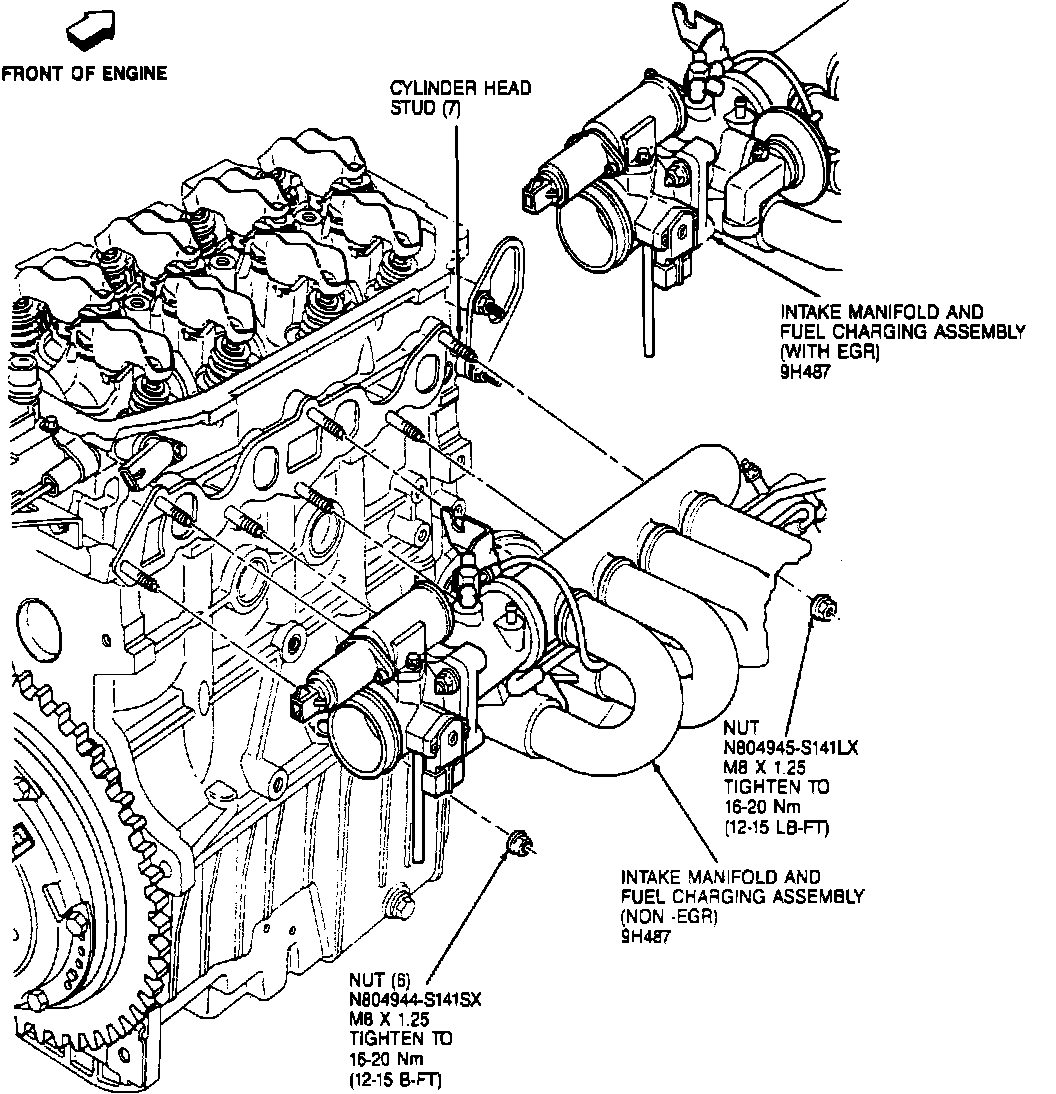 FRONT OF ENGINE

CYLINDER HEAD STUD (7)

INTAKE MANIFOLD AND FUEL CHARGING ASSEMBLY (WITH EGR) 9H487

NUT N804945-S141LX M8 X 1.25 TIGHTEN TO 16-20 Nm (12-15 LB-FT)

INTAKE MANIFOLD AND FUEL CHARGING ASSEMBLY (NON -EGR) 9H487

NUT (6) N804944-S141SX M8 X 1.25 TIGHTEN TO 16-20 Nm (12-15 B-FT)