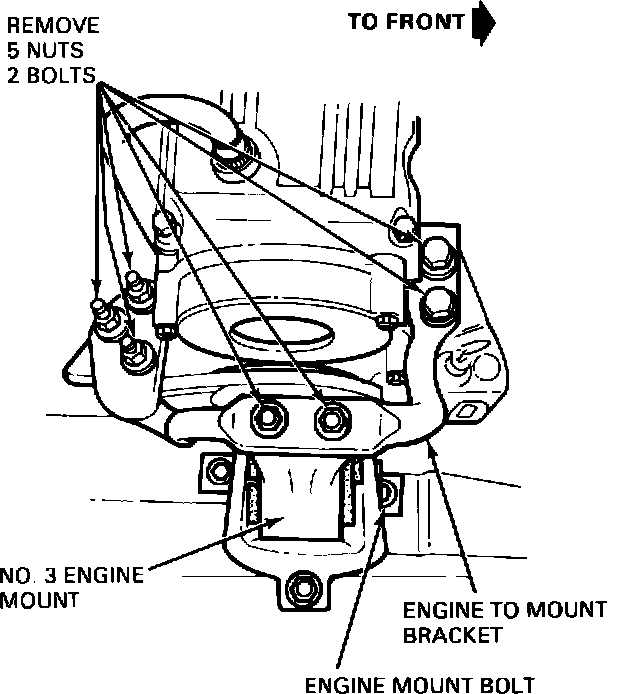 REMOVE
5 NUTS
2 BOLTS

TO FRONT

NO. 3 ENGINE
MOUNT

ENGINE TO MOUNT
BRACKET

ENGINE MOUNT BOLT