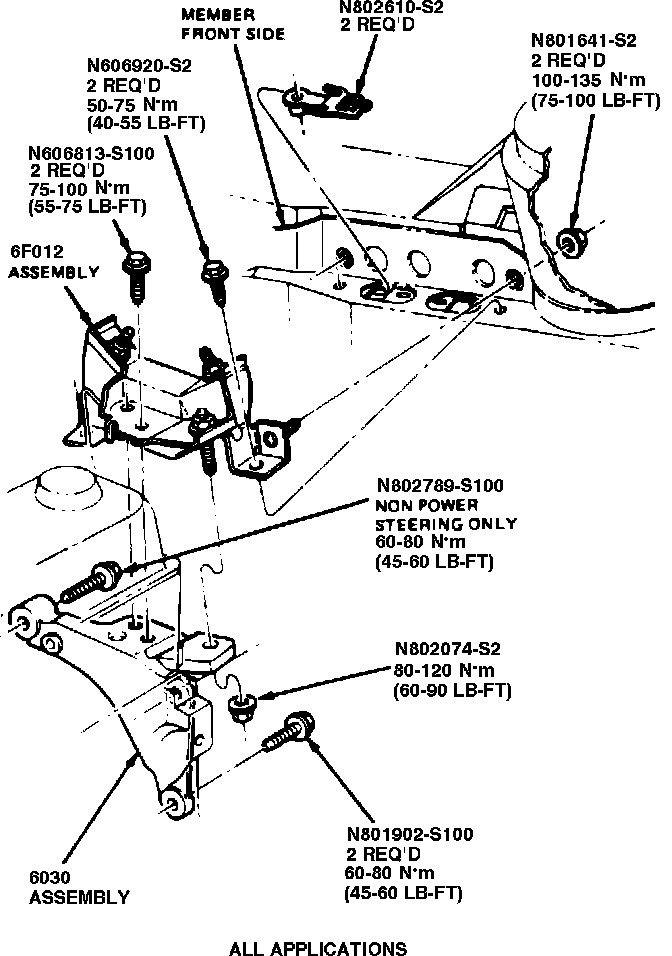 MEMBER
FRONT SIDE

N802610-S2
2 REQ'D

N801641-S2
2 REQ'D
100-135 N·m
(75-100 LB-FT)

N606920-S2
2 REQ'D
50-75 N·m
(40-55 LB-FT)

N606813-S100
2 REQ'D
75-100 N·m
(55-75 LB-FT)

6F012
ASSEMBLY

N802789-S100
NON POWER
STEERING ONLY
60-80 N·m
(45-60 LB-FT)

N802074-S2
80-120 N·m
(60-90 LB-FT)

N801902-S100
2 REQ'D
60-80 N·m
(45-60 LB-FT)

6030
ASSEMBLY

ALL APPLICATIONS