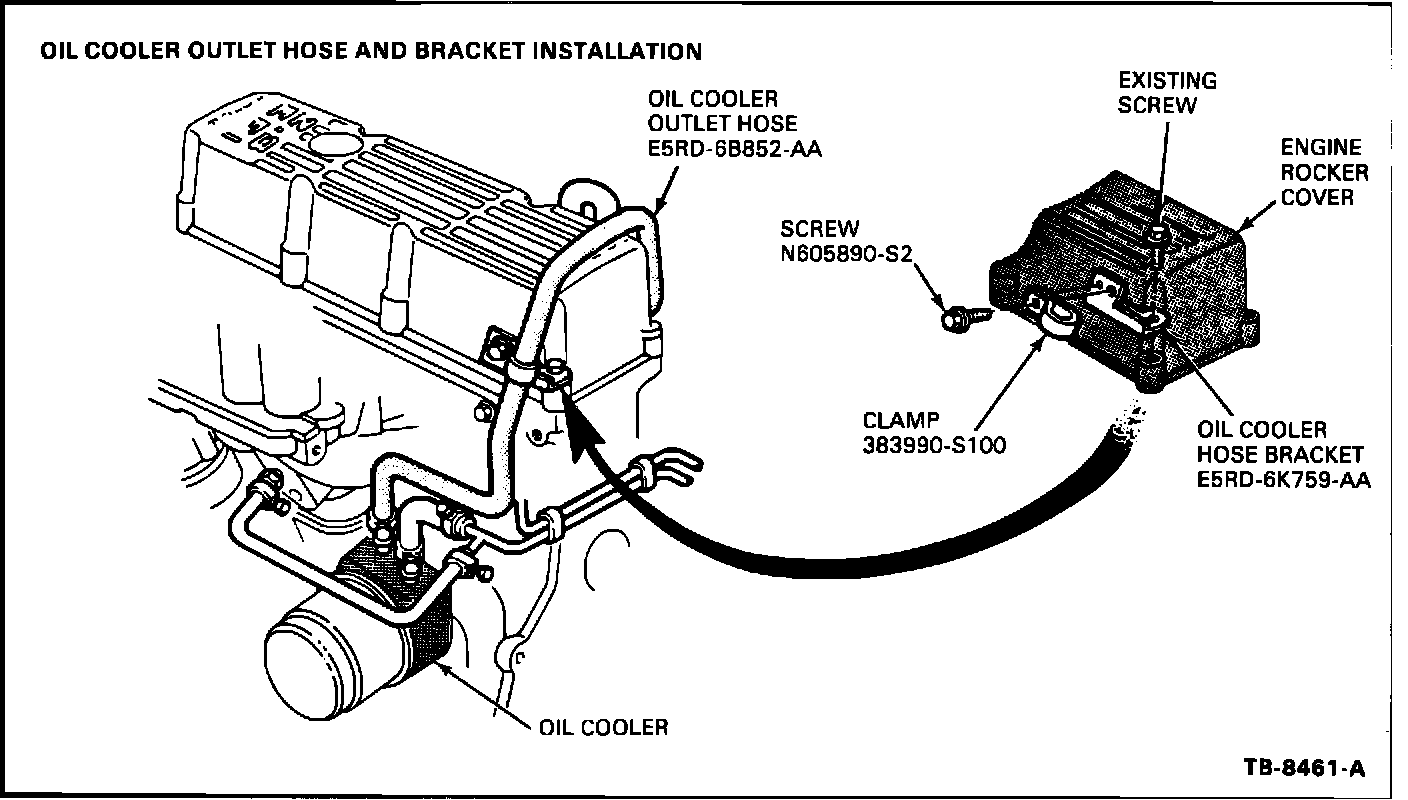 OIL COOLER OUTLET HOSE AND BRACKET INSTALLATION

OIL COOLER OUTLET HOSE E5RD-6B852-AA

EXISTING SCREW

ENGINE ROCKER COVER

SCREW N605890-S2

CLAMP 383990-S100

OIL COOLER HOSE BRACKET E5RD-6K759-AA

OIL COOLER

TB-8461-A