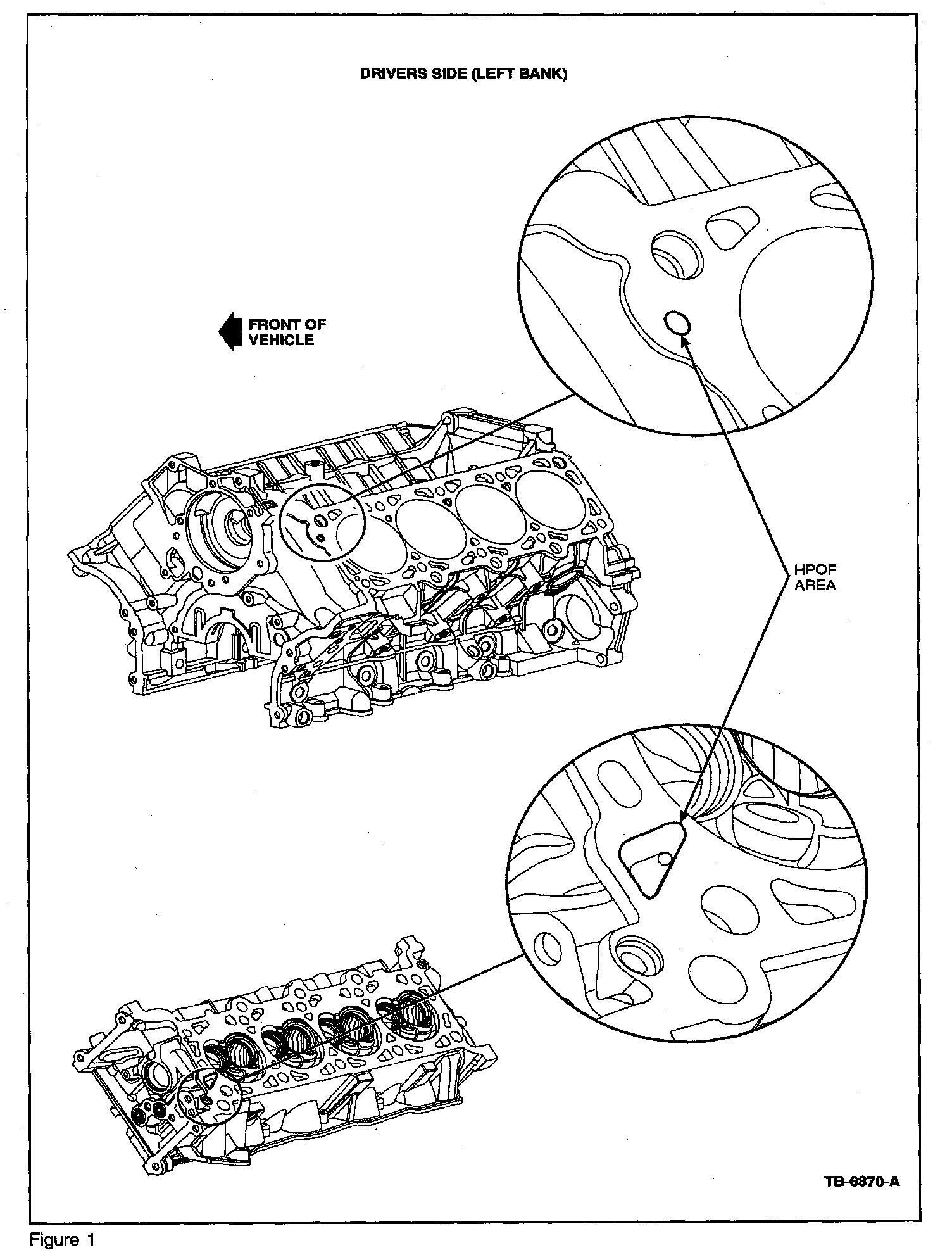 DRIVERS SIDE (LEFT BANK)

FRONT OF VEHICLE

HPOF AREA

TB-6870-A

Figure 1