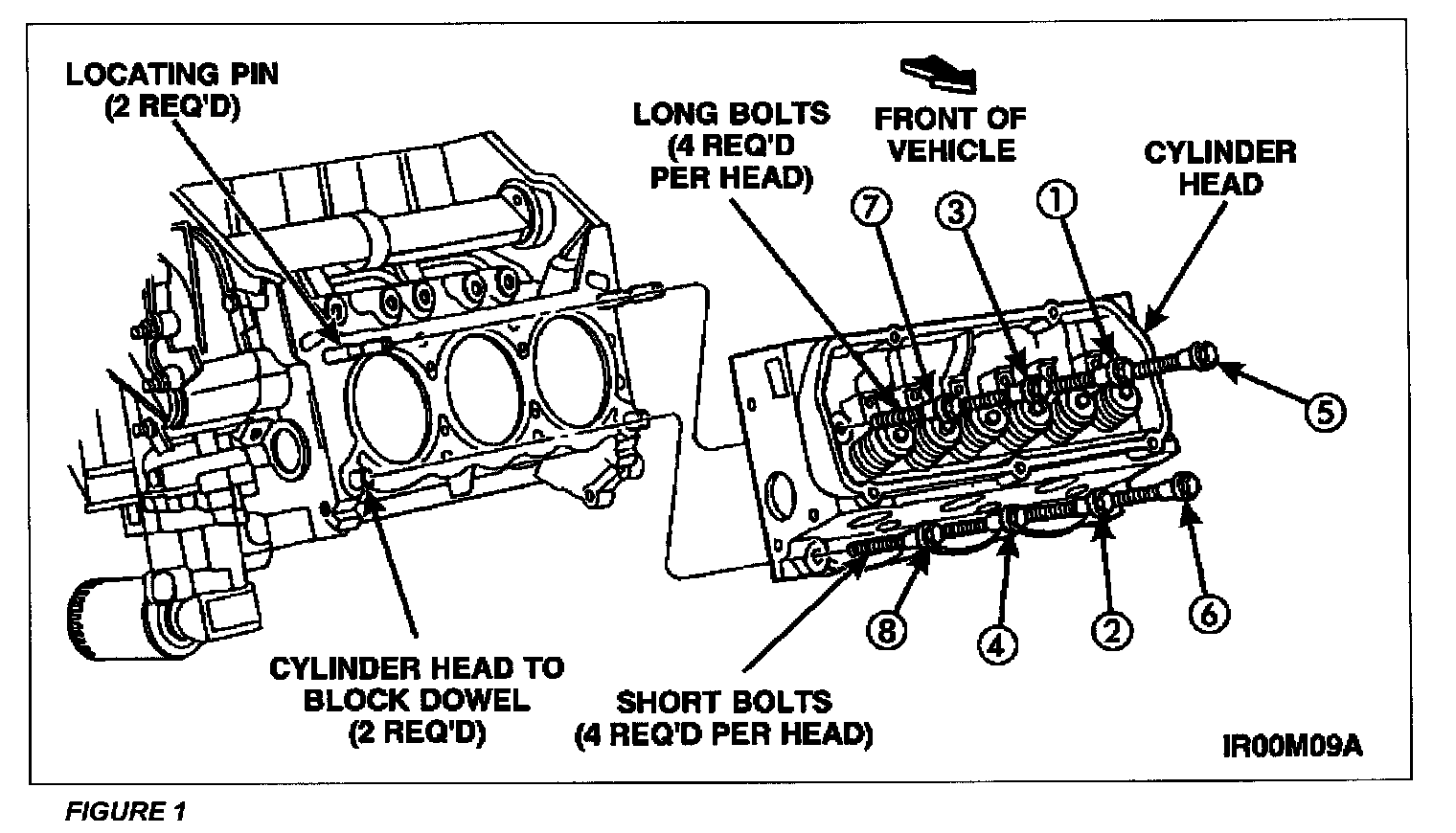 LOCATING PIN
(2 REQ'D)

LONG BOLTS
(4 REQ'D
PER HEAD)

FRONT OF
VEHICLE

CYLINDER
HEAD

7

3

1

5

8

4

2

6

CYLINDER HEAD TO
BLOCK DOWEL
(2 REQ'D)

SHORT BOLTS
(4 REQ'D PER HEAD)

IR00M09A

FIGURE 1