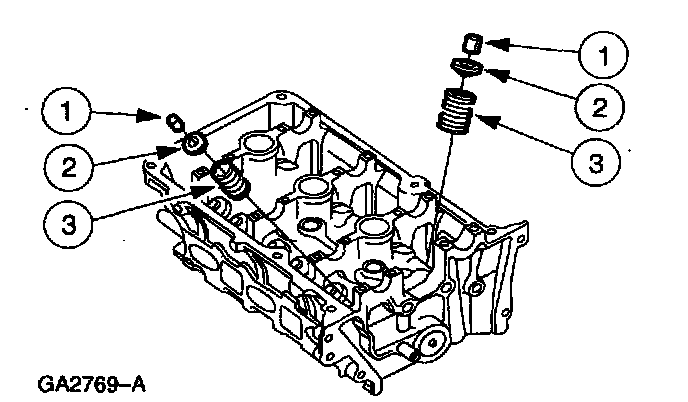 1
2
3
1
2
3
GA2769–A