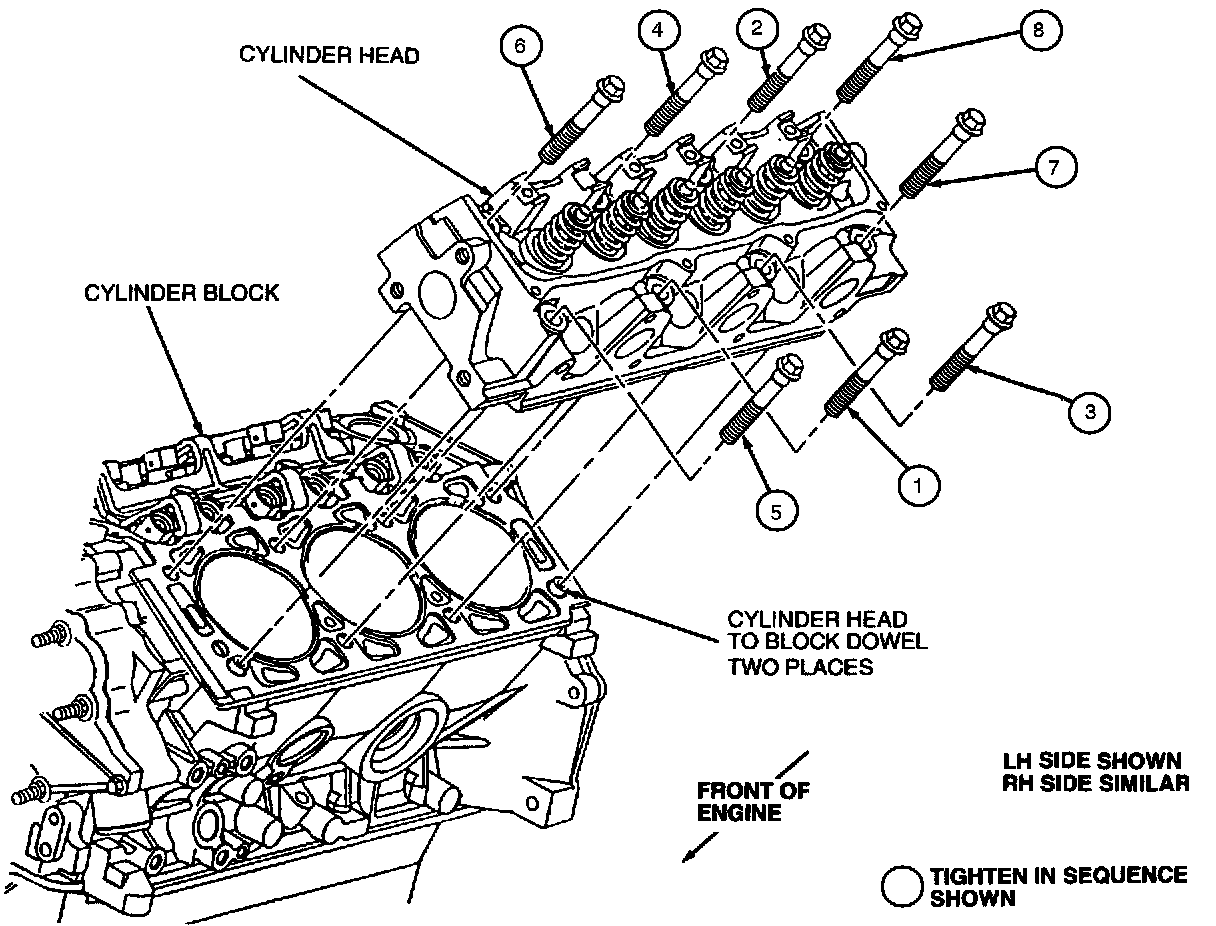 CYLINDER HEAD

6

4

2

8

7

CYLINDER BLOCK

3

1

5

CYLINDER HEAD TO BLOCK DOWEL TWO PLACES

LH SIDE SHOWN RH SIDE SIMILAR

FRONT OF ENGINE

TIGHTEN IN SEQUENCE SHOWN