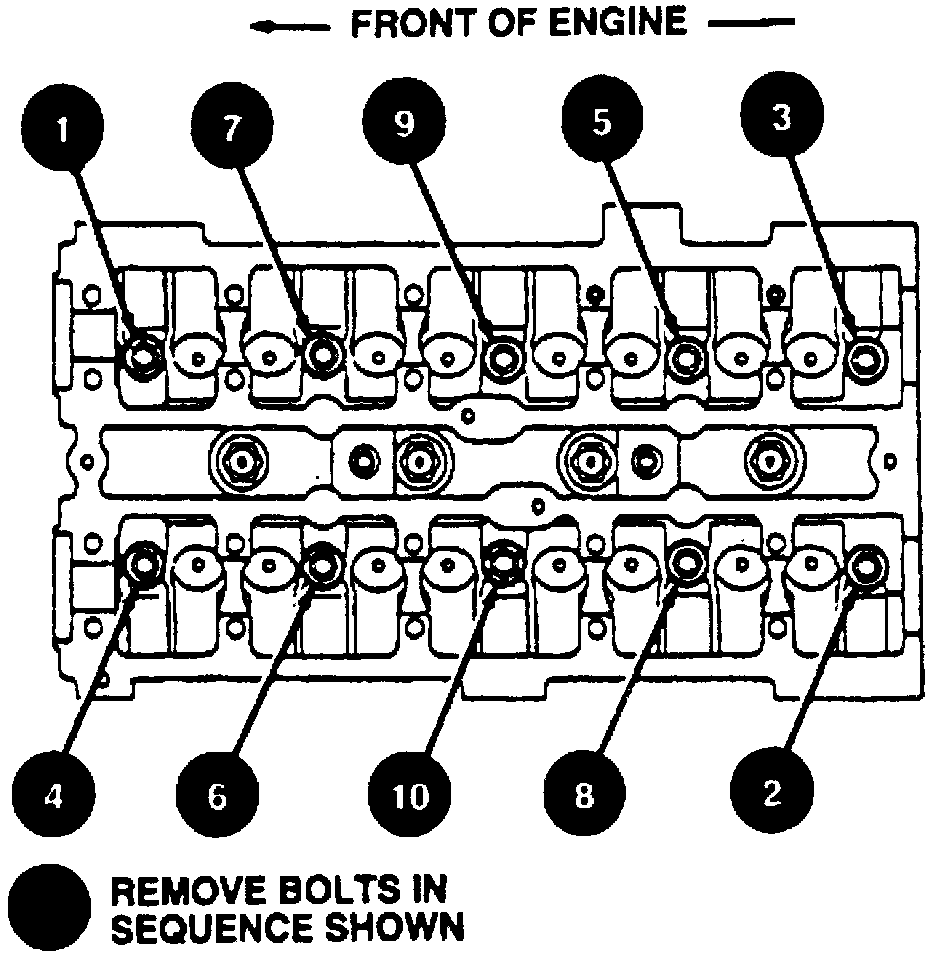 FRONT OF ENGINE

1
7
9
5
3

4
6
10
8
2

REMOVE BOLTS IN SEQUENCE SHOWN