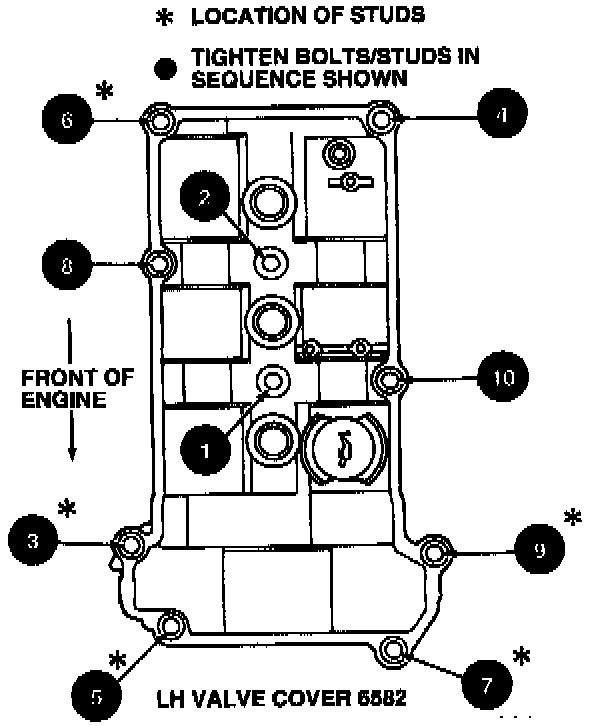 * LOCATION OF STUDS

● TIGHTEN BOLTS/STUDS IN SEQUENCE SHOWN

6 *

4

2

8

FRONT OF ENGINE

10

1

3 *

9 *

5 *

7 *

LH VALVE COVER 6582