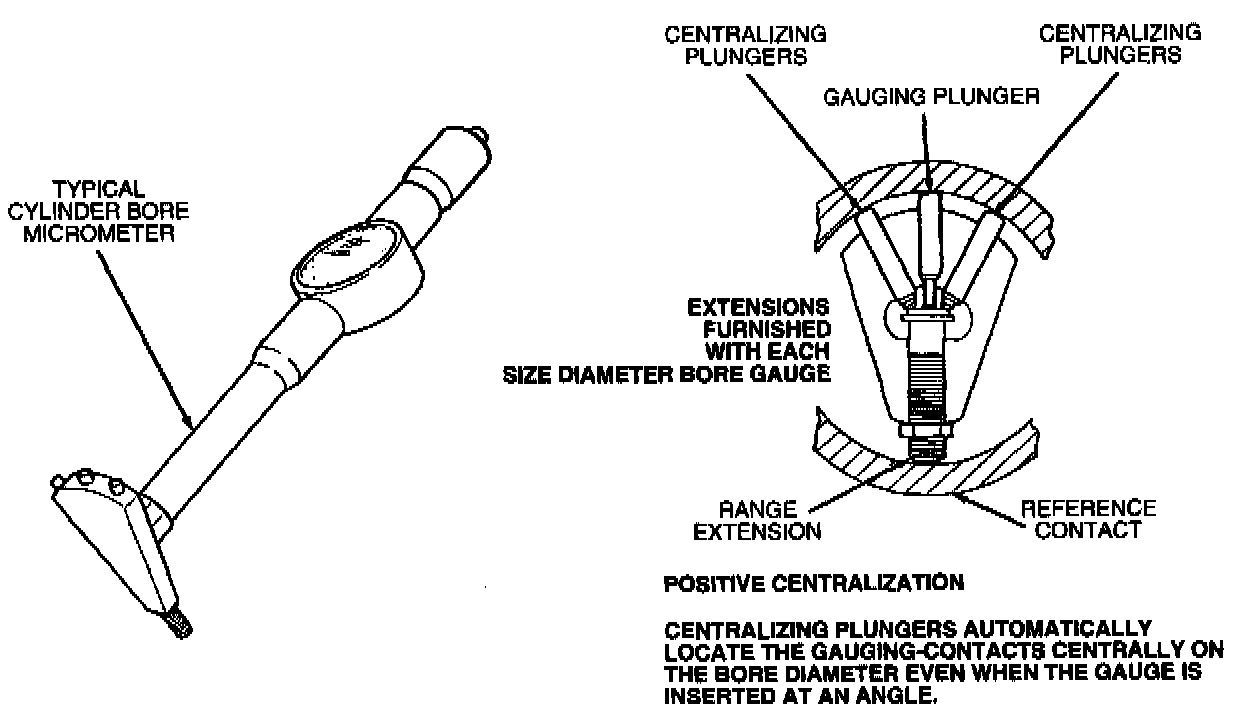 TYPICAL CYLINDER BORE MICROMETER

CENTRALIZING PLUNGERS

GAUGING PLUNGER

CENTRALIZING PLUNGERS

EXTENSIONS FURNISHED WITH EACH SIZE DIAMETER BORE GAUGE

RANGE EXTENSION

REFERENCE CONTACT

POSITIVE CENTRALIZATION

CENTRALIZING PLUNGERS AUTOMATICALLY LOCATE THE GAUGING-CONTACTS CENTRALLY ON THE BORE DIAMETER EVEN WHEN THE GAUGE IS INSERTED AT AN ANGLE.