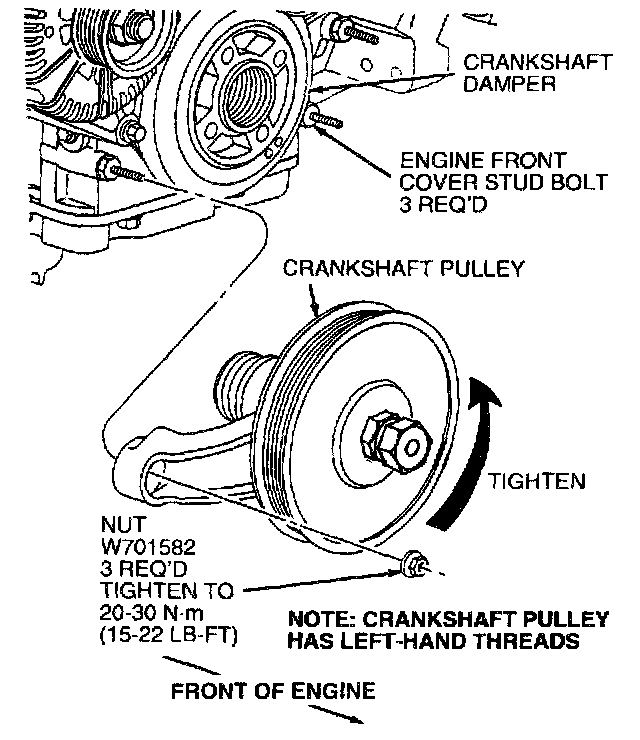 CRANKSHAFT DAMPER

ENGINE FRONT COVER STUD BOLT 3 REQ'D

CRANKSHAFT PULLEY

TIGHTEN

NUT W701582 3 REQ'D TIGHTEN TO 20-30 N·m (15-22 LB-FT)

NOTE: CRANKSHAFT PULLEY HAS LEFT-HAND THREADS

FRONT OF ENGINE