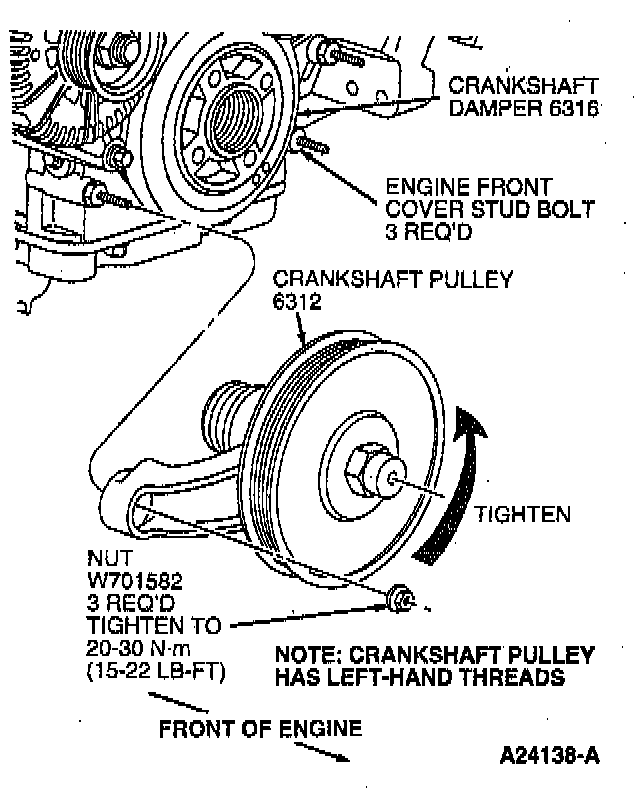 CRANKSHAFT DAMPER 6316

ENGINE FRONT COVER STUD BOLT 3 REQ'D

CRANKSHAFT PULLEY 6312

TIGHTEN

NUT W701582 3 REQ'D TIGHTEN TO 20-30 N·m (15-22 LB-FT)

NOTE: CRANKSHAFT PULLEY HAS LEFT-HAND THREADS

FRONT OF ENGINE

A24138-A