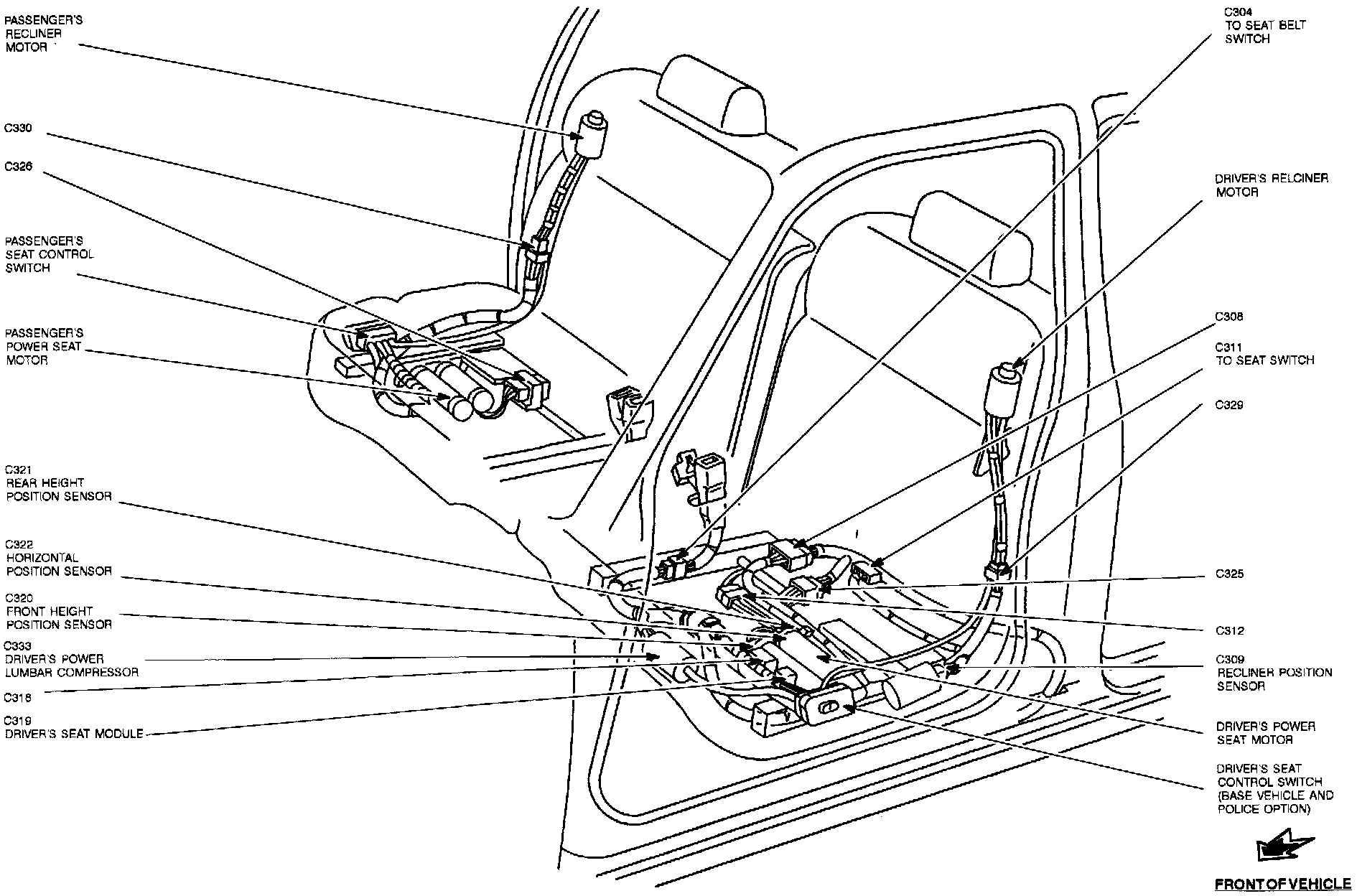 PASSENGER'S RECLINER MOTOR

C330

C326

PASSENGER'S SEAT CONTROL SWITCH

PASSENGER'S POWER SEAT MOTOR

C321 REAR HEIGHT POSITION SENSOR

C322 HORIZONTAL POSITION SENSOR

C320 FRONT HEIGHT POSITION SENSOR

C333 DRIVER'S POWER LUMBAR COMPRESSOR

C318

C319 DRIVER'S SEAT MODULE

C304 TO SEAT BELT SWITCH

DRIVER'S RELCINER MOTOR

C308

C311 TO SEAT SWITCH

C329

C325

C312

C309 RECLINER POSITION SENSOR

DRIVER'S POWER SEAT MOTOR

DRIVER'S SEAT CONTROL SWITCH (BASE VEHICLE AND POLICE OPTION)

FRONT OF VEHICLE