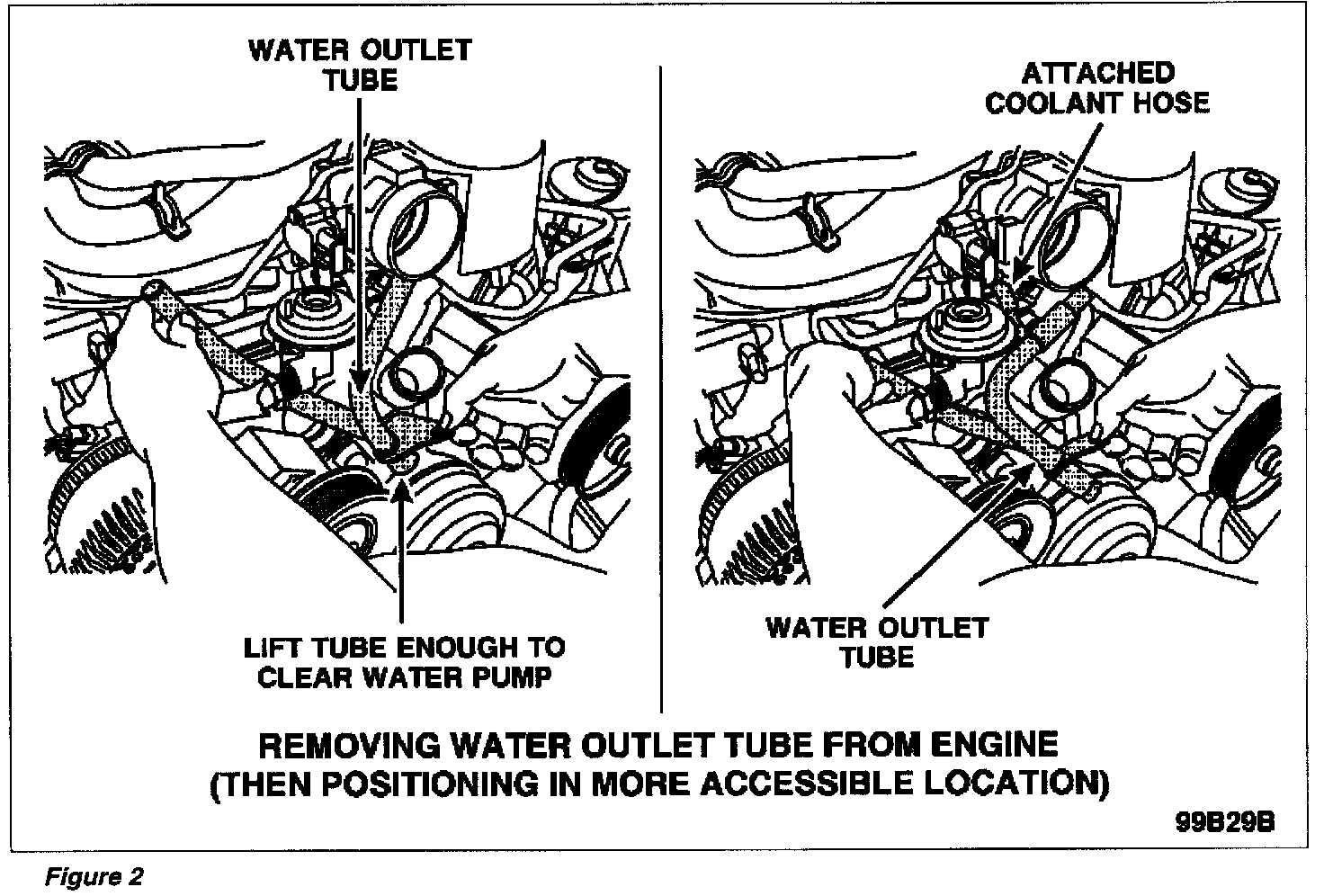 WATER OUTLET TUBE

LIFT TUBE ENOUGH TO CLEAR WATER PUMP

ATTACHED COOLANT HOSE

WATER OUTLET TUBE

REMOVING WATER OUTLET TUBE FROM ENGINE (THEN POSITIONING IN MORE ACCESSIBLE LOCATION)

99B29B

Figure 2