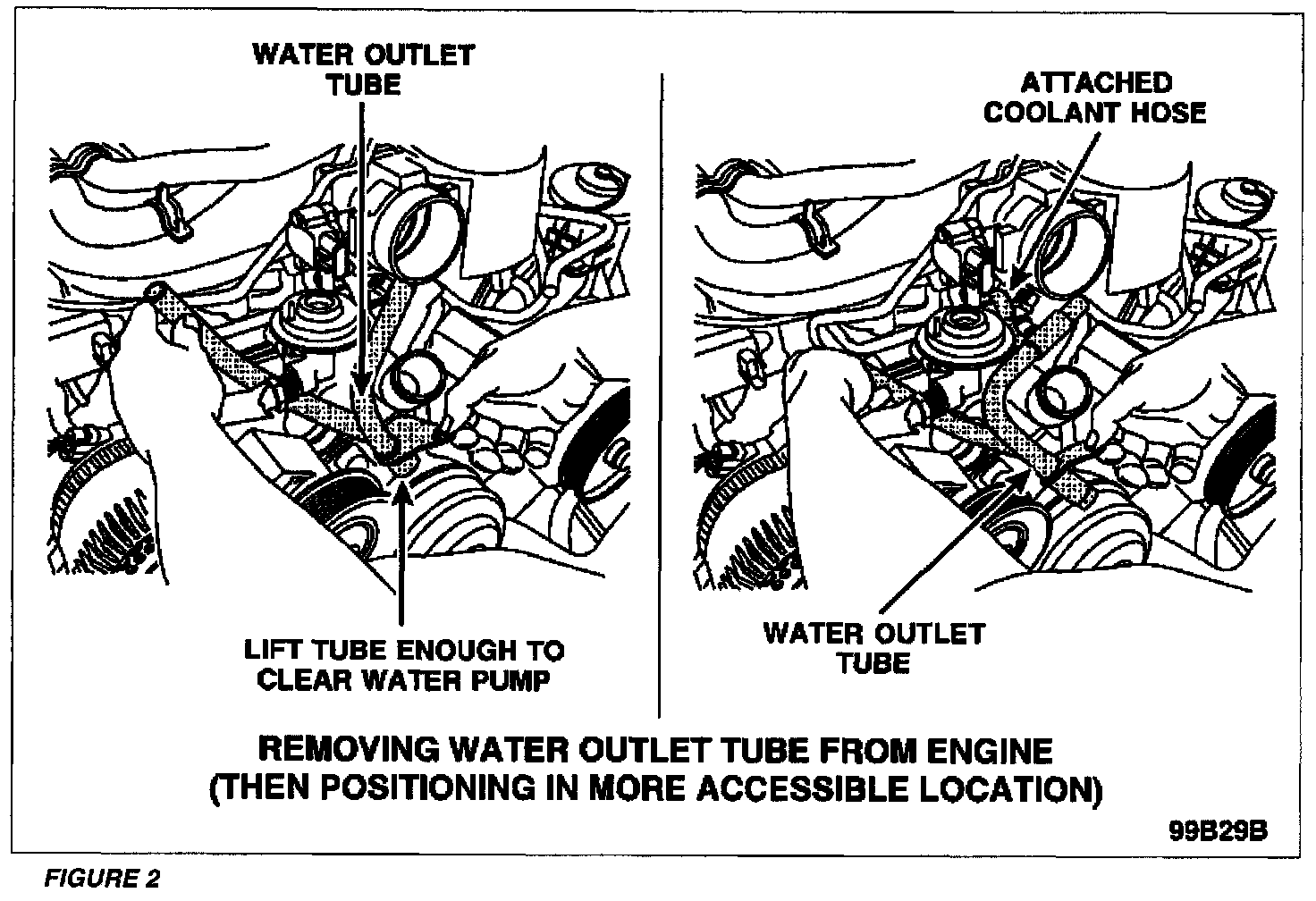 WATER OUTLET TUBE

LIFT TUBE ENOUGH TO CLEAR WATER PUMP

ATTACHED COOLANT HOSE

WATER OUTLET TUBE

REMOVING WATER OUTLET TUBE FROM ENGINE
(THEN POSITIONING IN MORE ACCESSIBLE LOCATION)

99B29B

FIGURE 2