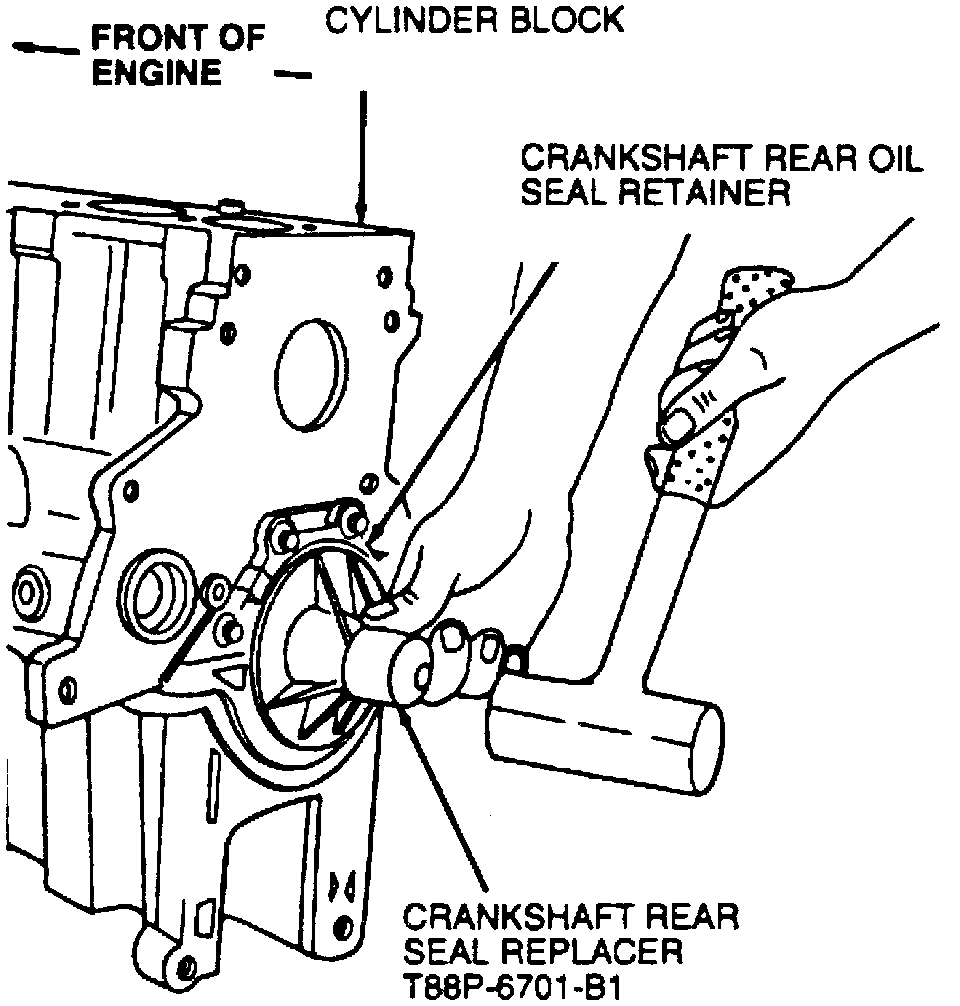 FRONT OF ENGINE

CYLINDER BLOCK

CRANKSHAFT REAR OIL SEAL RETAINER

CRANKSHAFT REAR SEAL REPLACER T88P-6701-B1