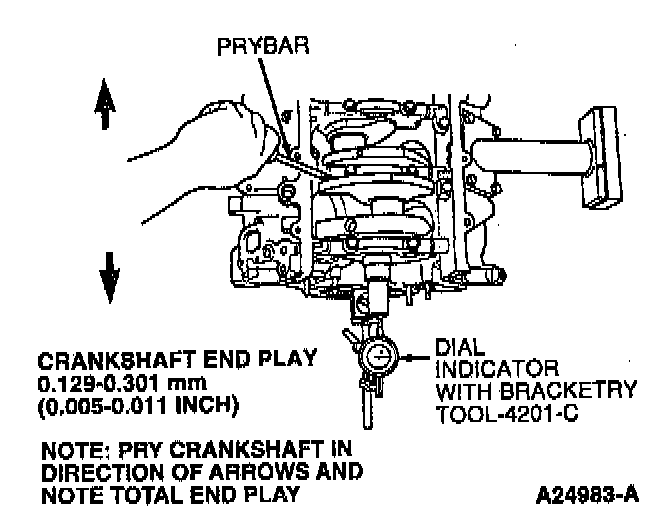 PRYBAR

CRANKSHAFT END PLAY
0.129-0.301 mm
(0.005-0.011 INCH)

DIAL INDICATOR WITH BRACKETRY TOOL-4201-C

NOTE: PRY CRANKSHAFT IN DIRECTION OF ARROWS AND NOTE TOTAL END PLAY

A24983-A