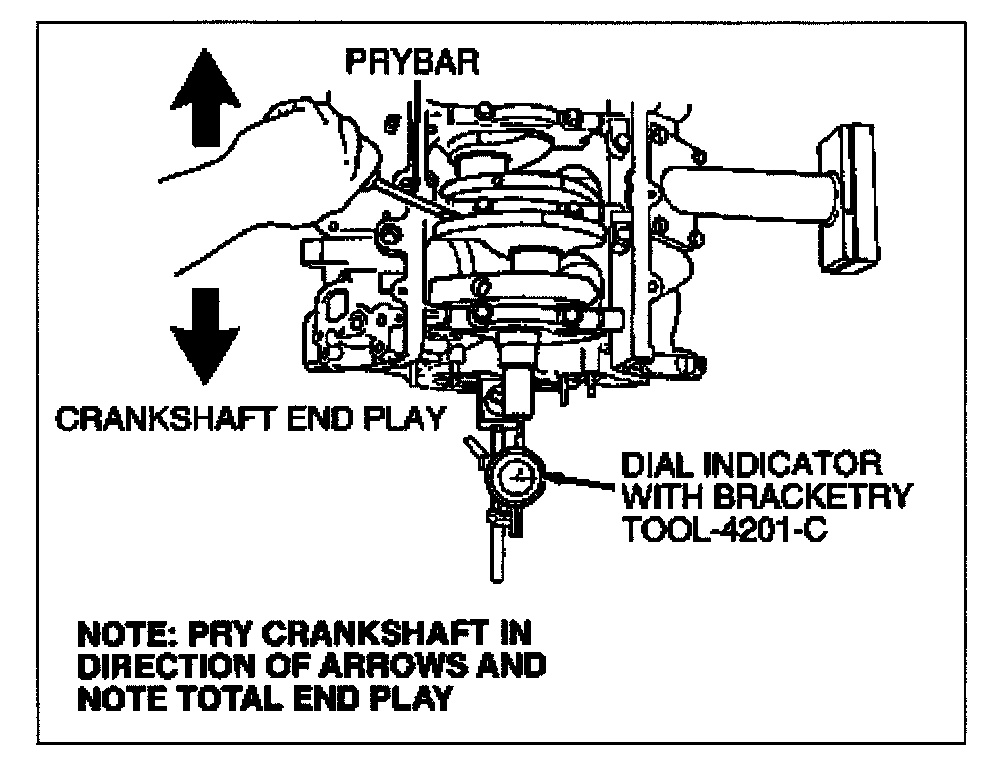 PRYBAR

CRANKSHAFT END PLAY

DIAL INDICATOR
WITH BRACKETRY
TOOL-4201-C

NOTE: PRY CRANKSHAFT IN DIRECTION OF ARROWS AND NOTE TOTAL END PLAY