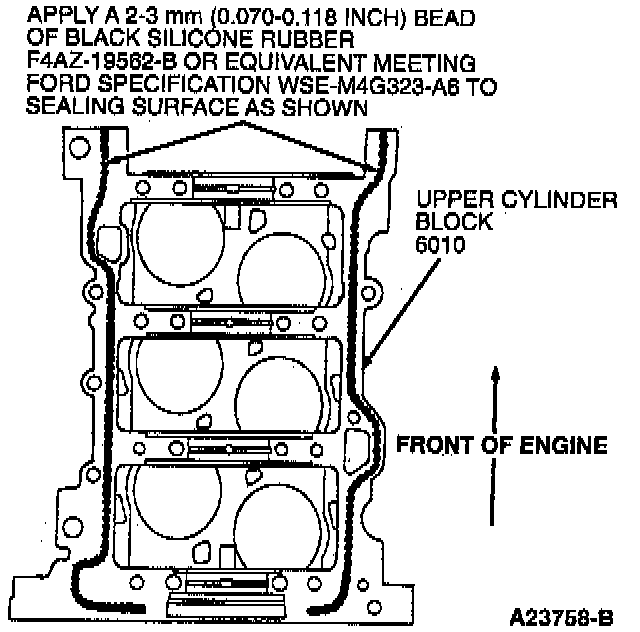 APPLY A 2-3 mm (0.070-0.118 INCH) BEAD OF BLACK SILICONE RUBBER F4AZ-19562-B OR EQUIVALENT MEETING FORD SPECIFICATION WSE-M4G323-A6 TO SEALING SURFACE AS SHOWN

UPPER CYLINDER BLOCK 6010

FRONT OF ENGINE

A23758-B