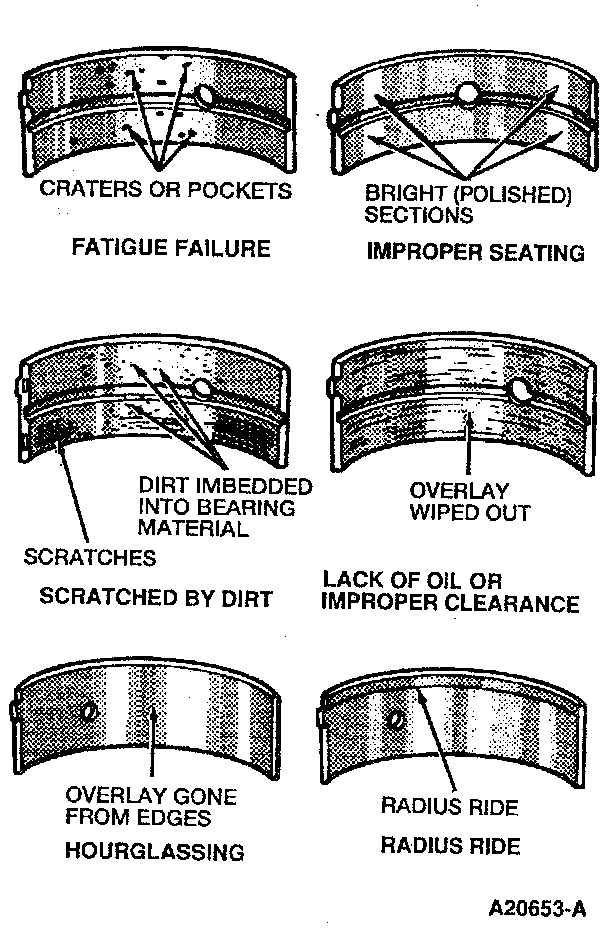 CRATERS OR POCKETS

FATIGUE FAILURE

BRIGHT (POLISHED) SECTIONS

IMPROPER SEATING

DIRT IMBEDDED INTO BEARING MATERIAL

SCRATCHES

SCRATCHED BY DIRT

OVERLAY WIPED OUT

LACK OF OIL OR IMPROPER CLEARANCE

OVERLAY GONE FROM EDGES

HOURGLASSING

RADIUS RIDE

RADIUS RIDE

A20653-A