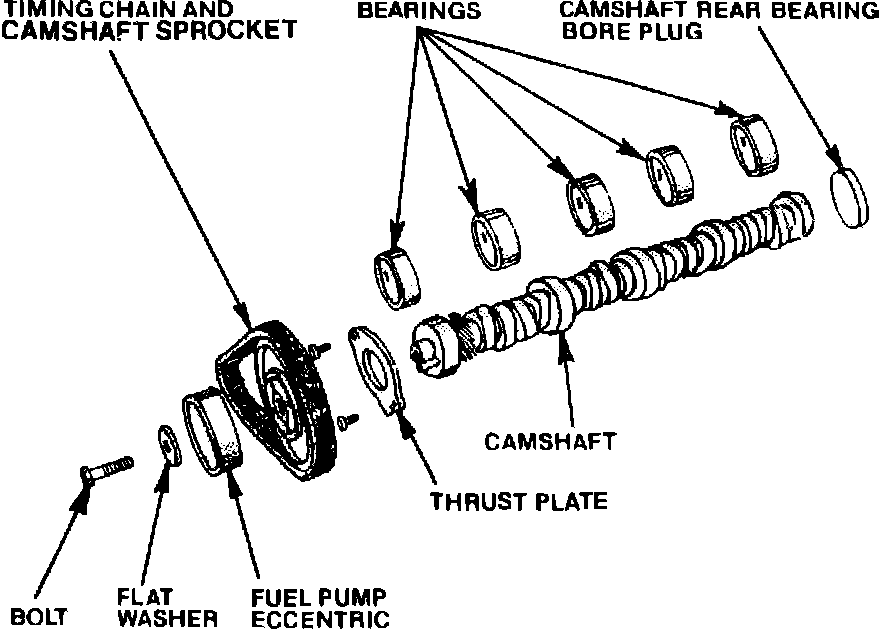 TIMING CHAIN AND CAMSHAFT SPROCKET

BEARINGS

CAMSHAFT REAR BEARING BORE PLUG

CAMSHAFT

THRUST PLATE

BOLT

FLAT WASHER

FUEL PUMP ECCENTRIC