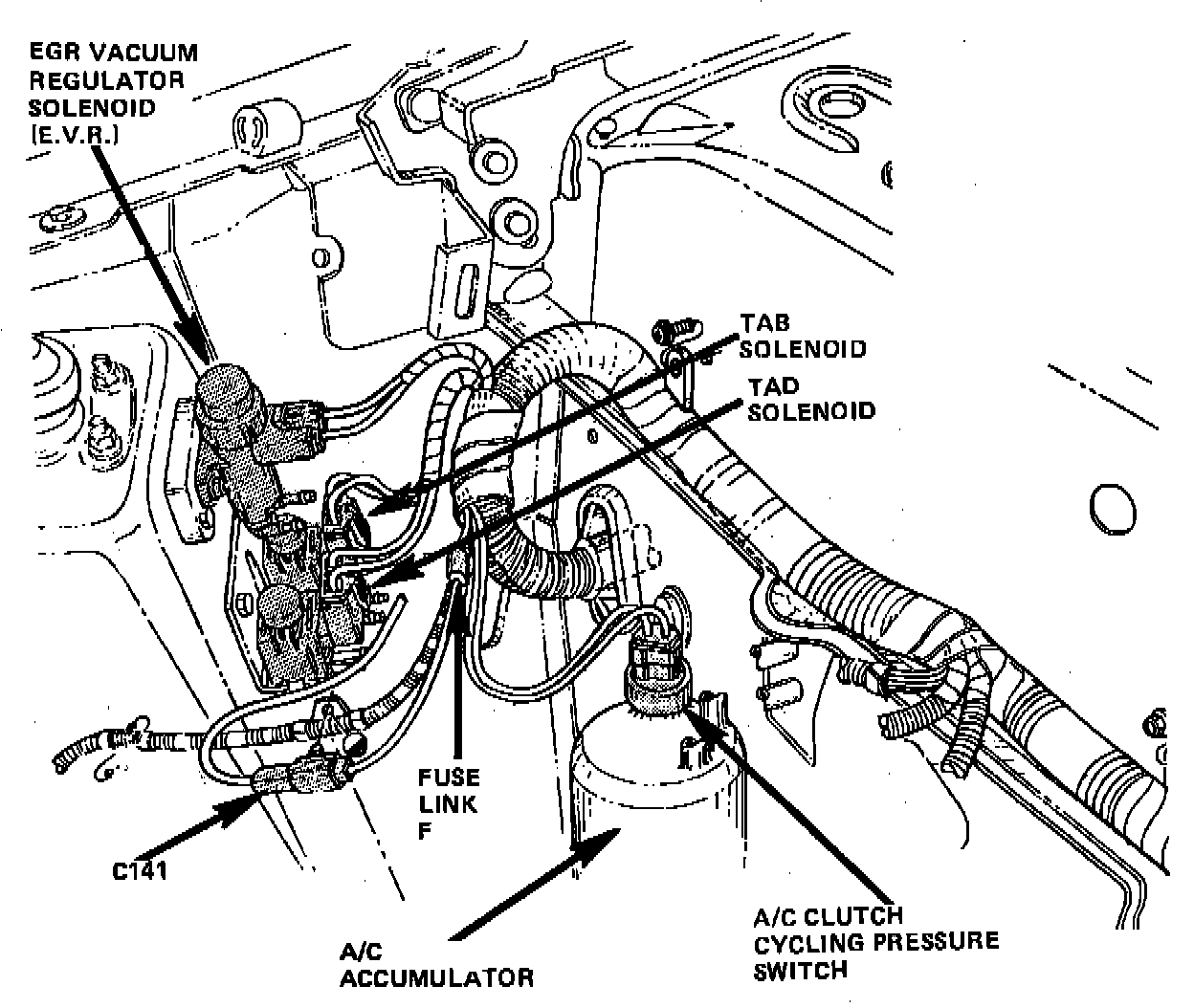 EGR VACUUM REGULATOR SOLENOID (E.V.R.)

TAB SOLENOID

TAD SOLENOID

FUSE LINK F

C141

A/C ACCUMULATOR

A/C CLUTCH CYCLING PRESSURE SWITCH