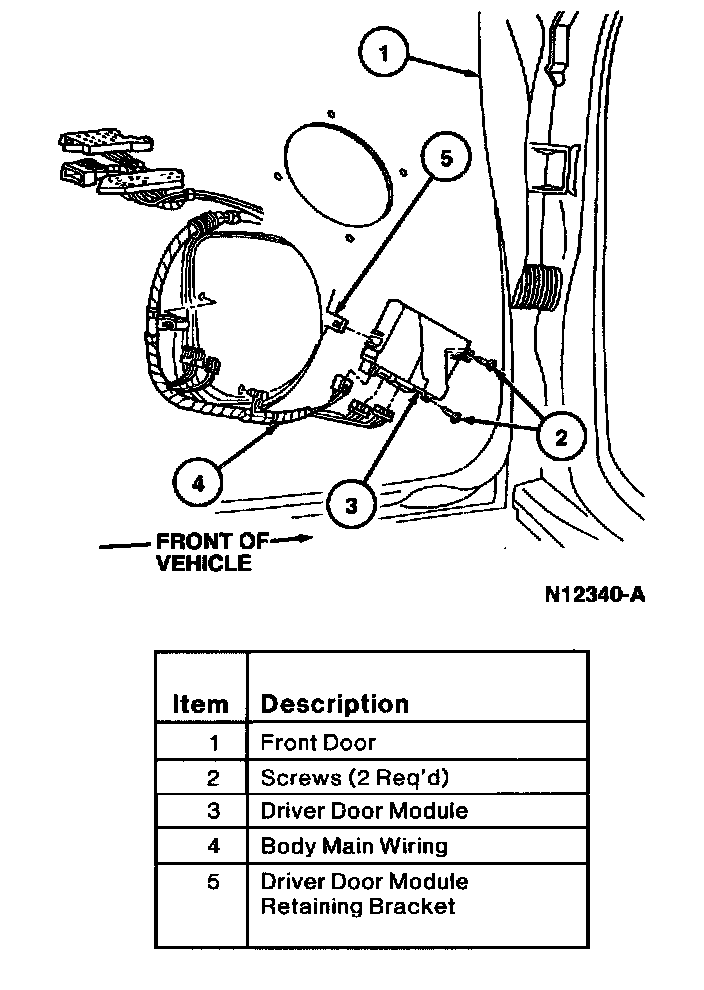 1

5

2

4

3

FRONT OF VEHICLE

N12340-A

| Item | Description |
|---|---|
| 1 | Front Door |
| 2 | Screws (2 Req'd) |
| 3 | Driver Door Module |
| 4 | Body Main Wiring |
| 5 | Driver Door Module Retaining Bracket |