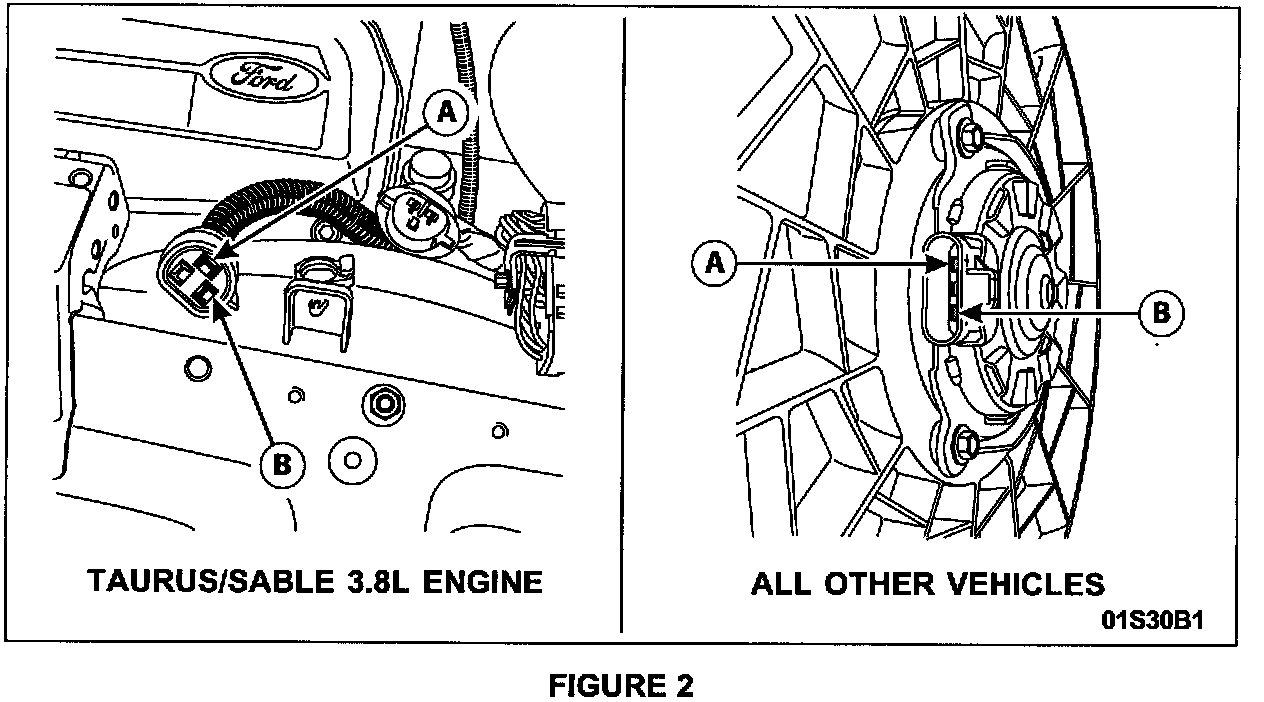 Ford

A

B

TAURUS/SABLE 3.8L ENGINE

A

B

ALL OTHER VEHICLES

01S30B1

FIGURE 2