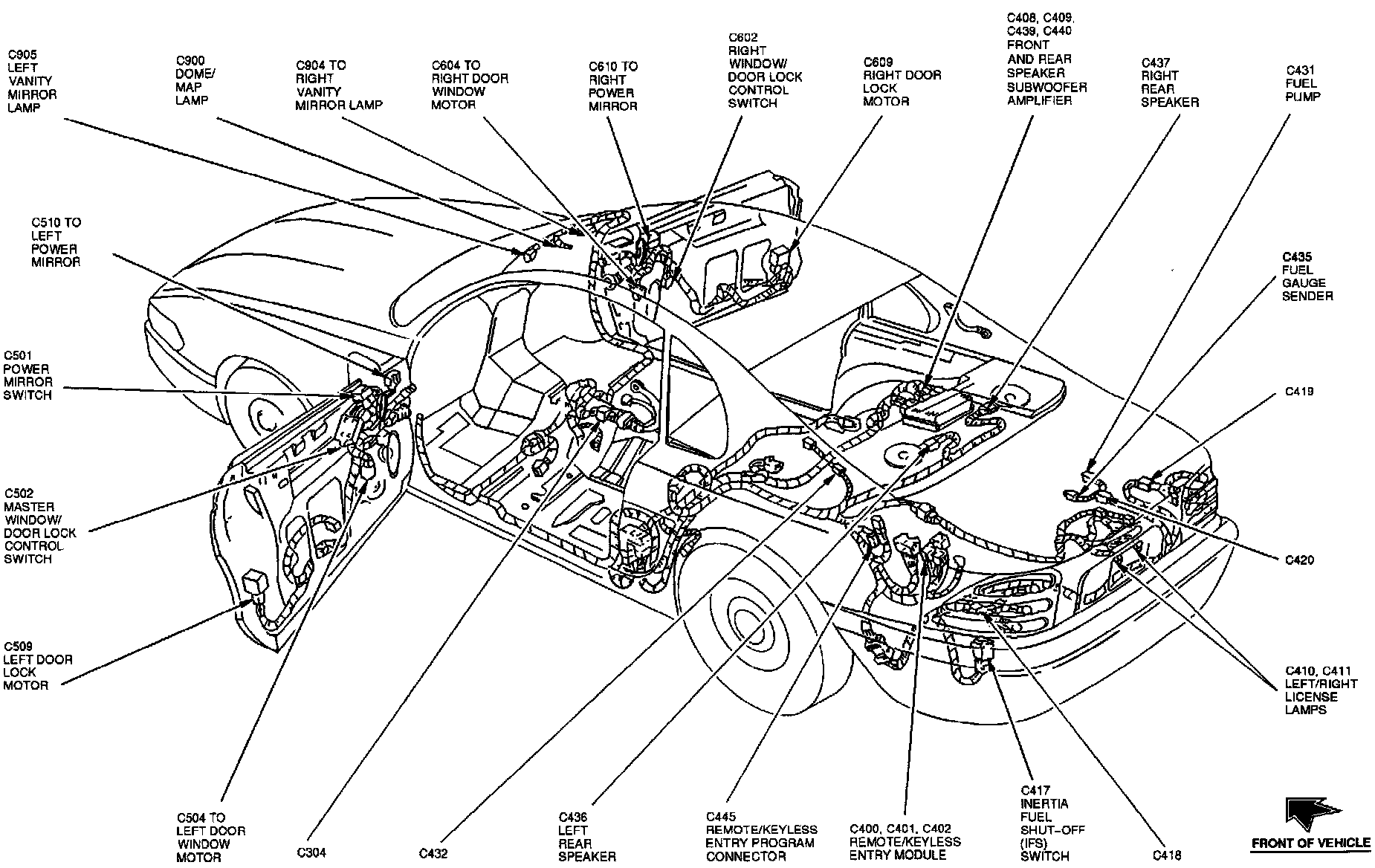 C905
LEFT
VANITY
MIRROR
LAMP

C900
DOME/
MAP
LAMP

C904 TO
RIGHT
VANITY
MIRROR LAMP

C604 TO
RIGHT DOOR
WINDOW
MOTOR

C610 TO
RIGHT
POWER
MIRROR

C602
RIGHT
WINDOW/
DOOR LOCK
CONTROL
SWITCH

C609
RIGHT DOOR
LOCK
MOTOR

C408, C409,
C439, C440
FRONT
AND REAR
SPEAKER
SUBWOOFER
AMPLIFIER

C437
RIGHT
REAR
SPEAKER

C431
FUEL
PUMP

C510 TO
LEFT
POWER
MIRROR

C435
FUEL
GAUGE
SENDER

C501
POWER
MIRROR
SWITCH

C419

C502
MASTER
WINDOW/
DOOR LOCK
CONTROL
SWITCH

C420

C509
LEFT DOOR
LOCK
MOTOR

C410, C411
LEFT/RIGHT
LICENSE
LAMPS

C504 TO
LEFT DOOR
WINDOW
MOTOR

C304

C432

C436
LEFT
REAR
SPEAKER

C445
REMOTE/KEYLESS
ENTRY PROGRAM
CONNECTOR

C400, C401, C402
REMOTE/KEYLESS
ENTRY MODULE

C417
INERTIA
FUEL
SHUT-OFF
(IFS)
SWITCH

C418

FRONT OF VEHICLE