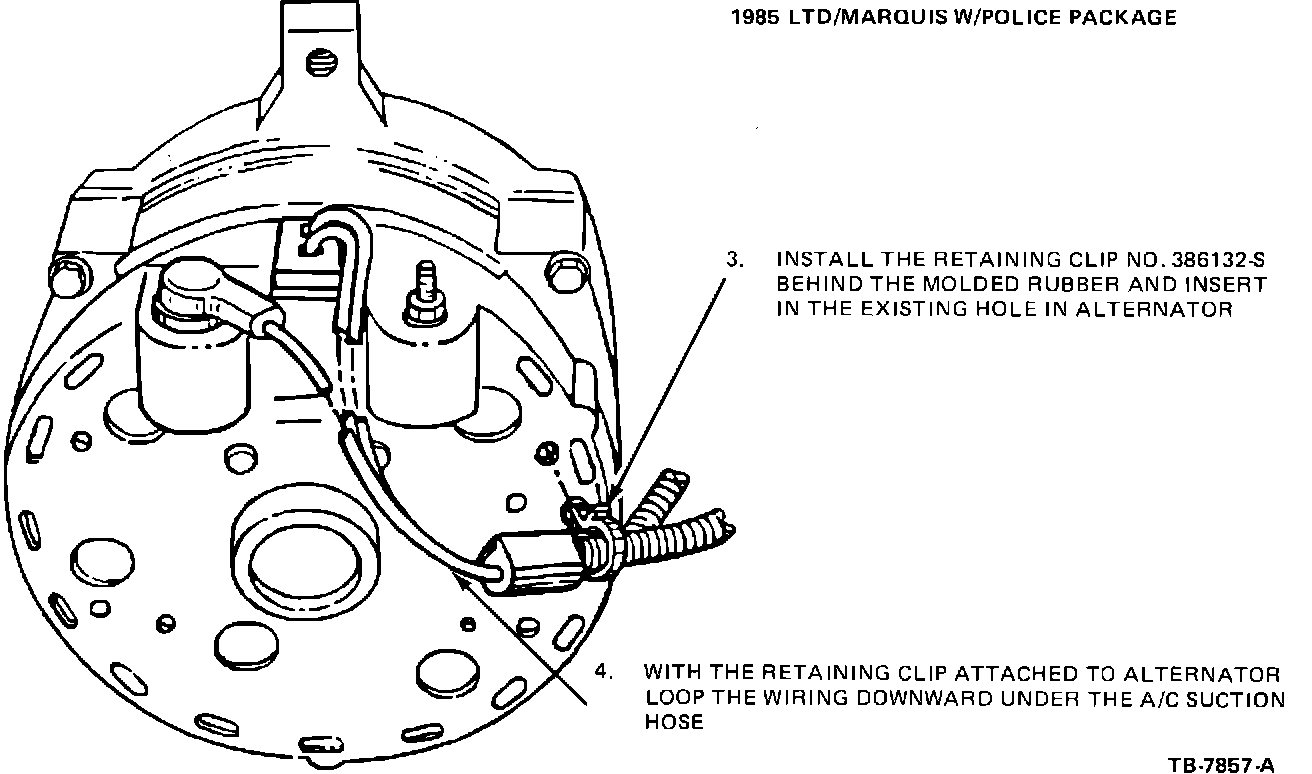 1985 LTD/MARQUIS W/POLICE PACKAGE

3. INSTALL THE RETAINING CLIP NO. 386132-S BEHIND THE MOLDED RUBBER AND INSERT IN THE EXISTING HOLE IN ALTERNATOR

4. WITH THE RETAINING CLIP ATTACHED TO ALTERNATOR LOOP THE WIRING DOWNWARD UNDER THE A/C SUCTION HOSE

TB-7857-A