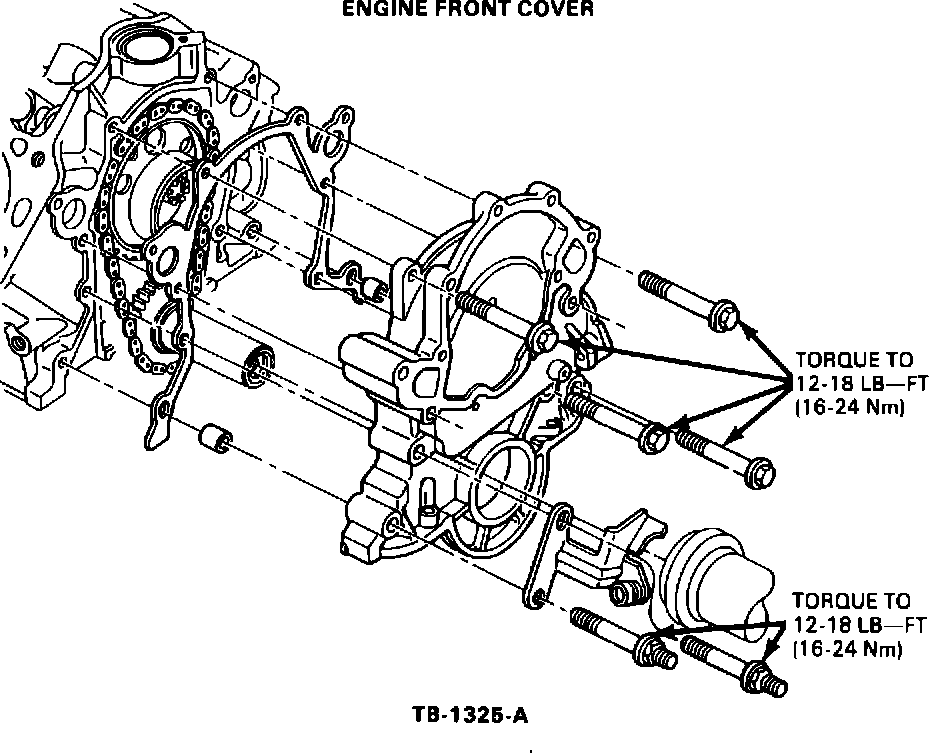 ENGINE FRONT COVER

TORQUE TO 12-18 LB—FT (16-24 Nm)

TORQUE TO 12-18 LB—FT (16-24 Nm)

TB-1325-A