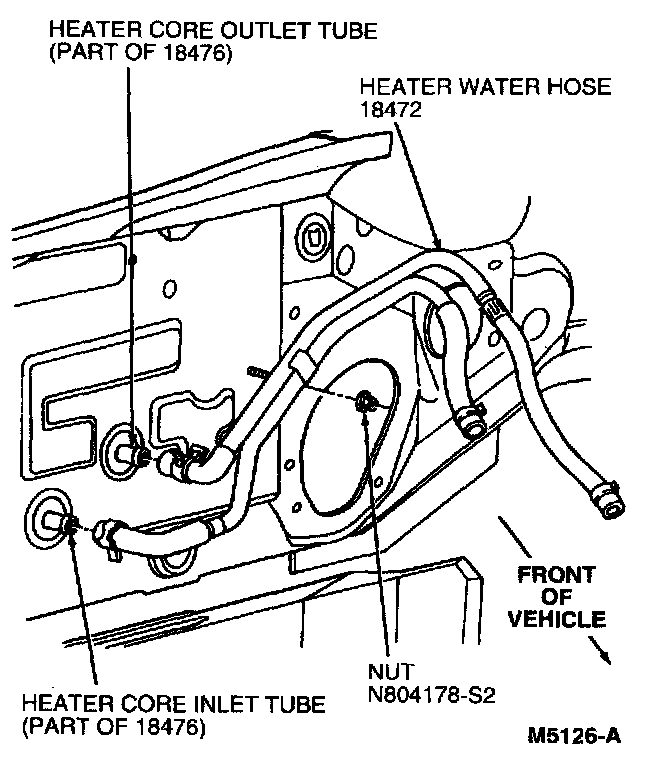 HEATER CORE OUTLET TUBE
(PART OF 18476)

HEATER WATER HOSE
18472

FRONT
OF
VEHICLE

NUT
N804178-S2

HEATER CORE INLET TUBE
(PART OF 18476)

M5126-A