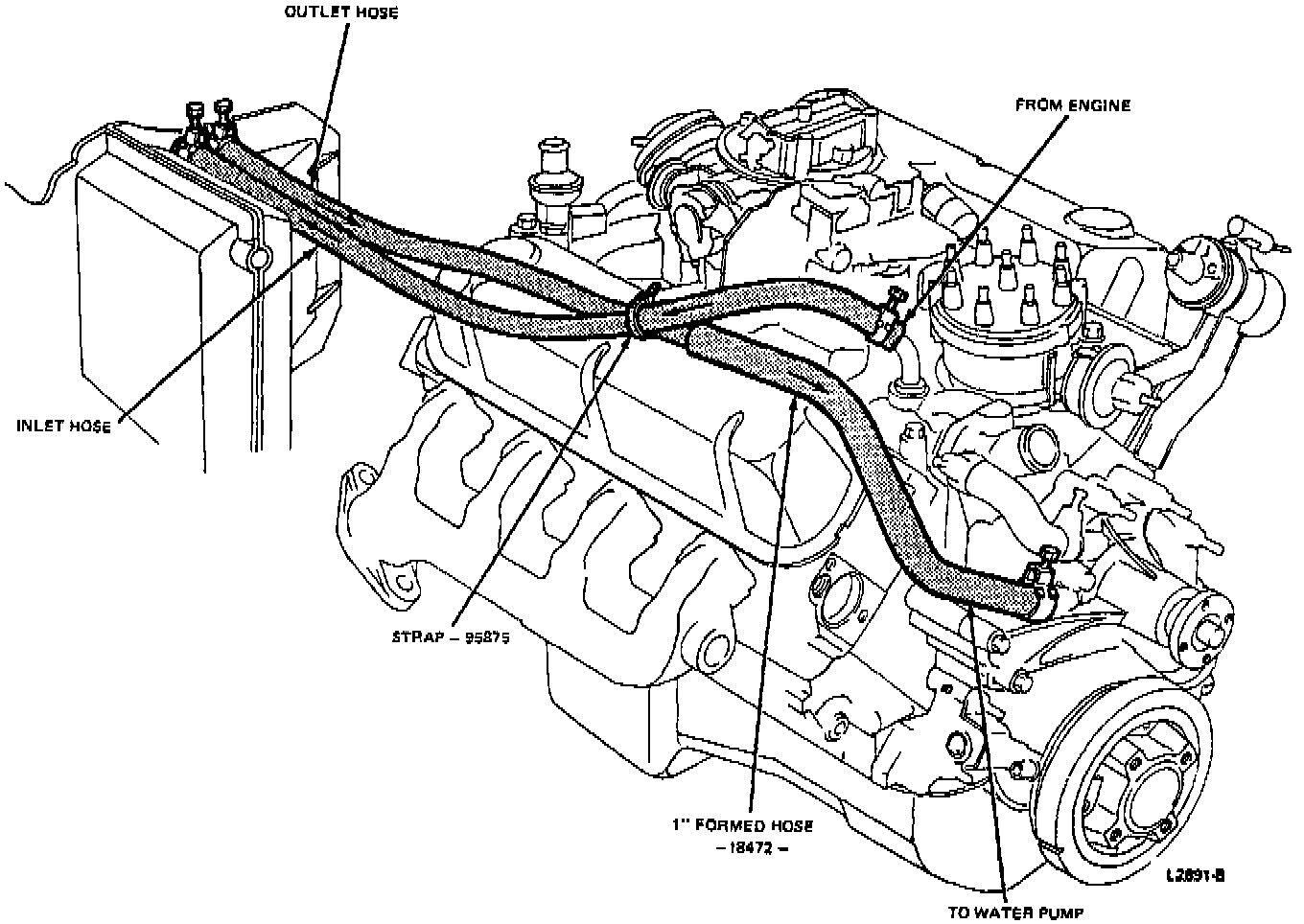 OUTLET HOSE

FROM ENGINE

INLET HOSE

STRAP – 95875

1" FORMED HOSE
– 18472 –

L2891-B

TO WATER PUMP