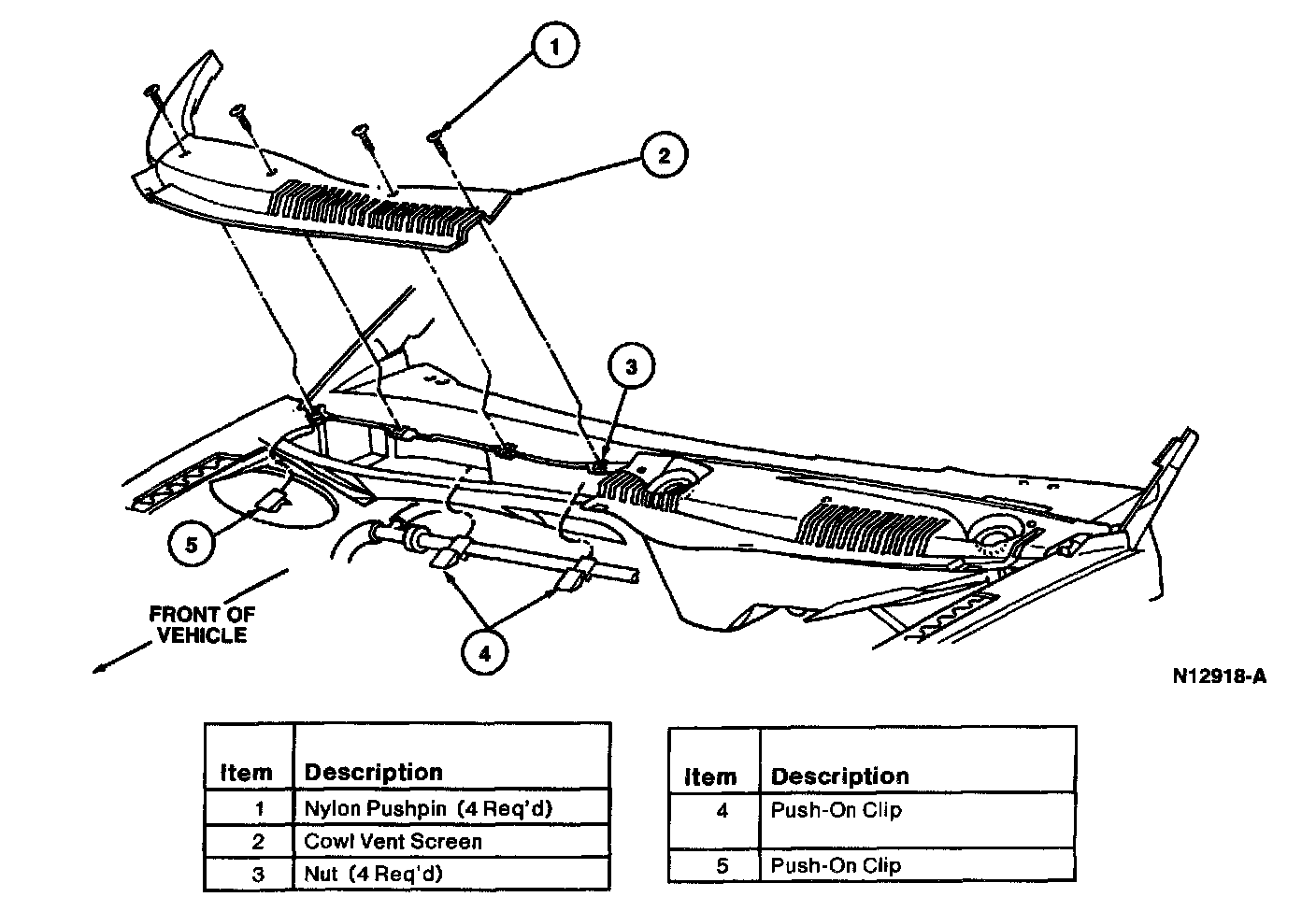 1

2

3

5

4

FRONT OF VEHICLE

N12918-A

| Item | Description |
|---|---|
| 1 | Nylon Pushpin (4 Req'd) |
| 2 | Cowl Vent Screen |
| 3 | Nut (4 Req'd) |

| Item | Description |
|---|---|
| 4 | Push-On Clip |
| 5 | Push-On Clip |