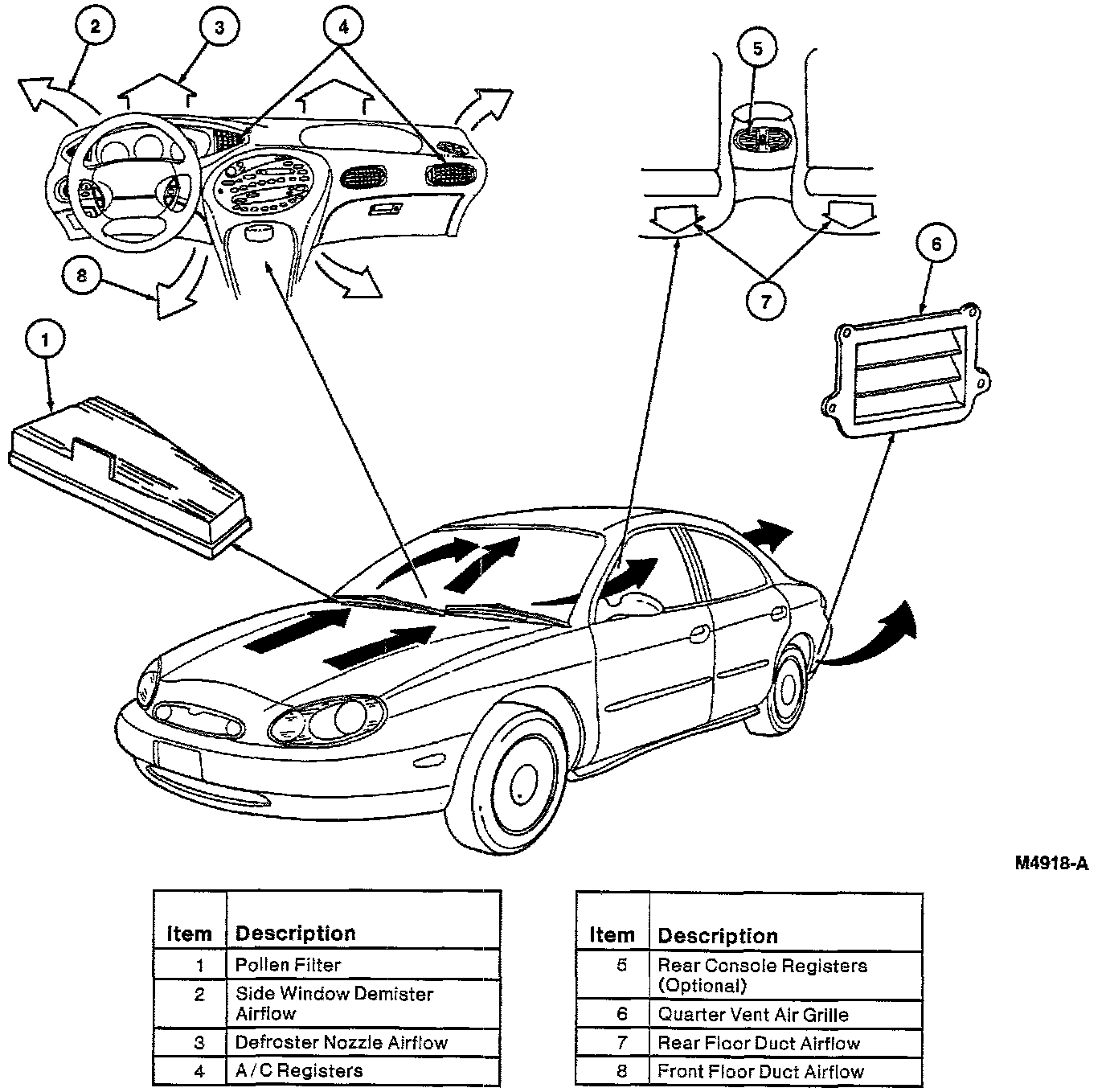 2
3
4
5
8
7
6
1

M4918-A

| Item | Description |
|---|---|
| 1 | Pollen Filter |
| 2 | Side Window Demister Airflow |
| 3 | Defroster Nozzle Airflow |
| 4 | A/C Registers |

| Item | Description |
|---|---|
| 5 | Rear Console Registers (Optional) |
| 6 | Quarter Vent Air Grille |
| 7 | Rear Floor Duct Airflow |
| 8 | Front Floor Duct Airflow |