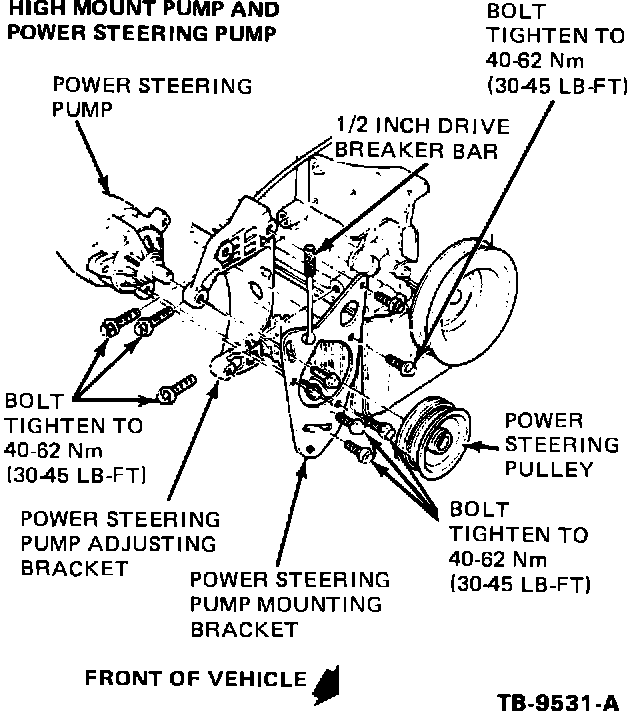 HIGH MOUNT PUMP AND POWER STEERING PUMP

BOLT TIGHTEN TO 40-62 Nm (30-45 LB-FT)

POWER STEERING PUMP

1/2 INCH DRIVE BREAKER BAR

BOLT TIGHTEN TO 40-62 Nm (30-45 LB-FT)

POWER STEERING PULLEY

POWER STEERING PUMP ADJUSTING BRACKET

BOLT TIGHTEN TO 40-62 Nm (30-45 LB-FT)

POWER STEERING PUMP MOUNTING BRACKET

FRONT OF VEHICLE

TB-9531-A