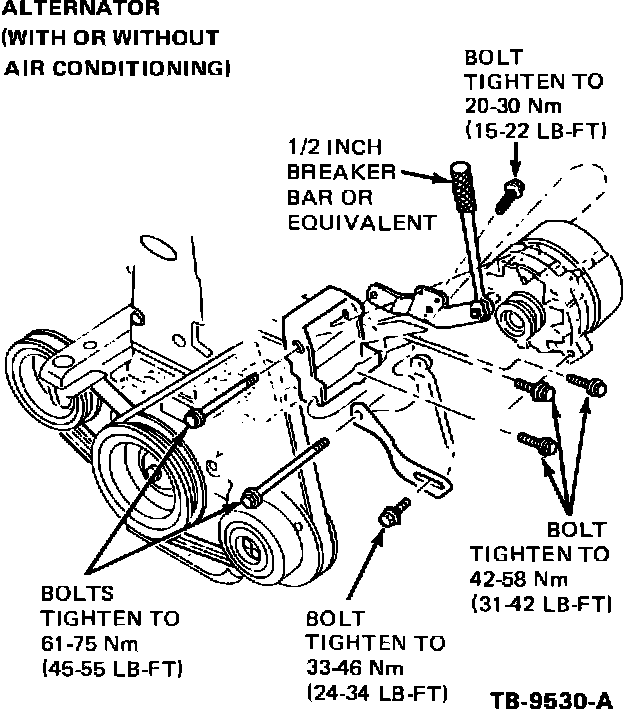 ALTERNATOR
(WITH OR WITHOUT
AIR CONDITIONING)

BOLT
TIGHTEN TO
20-30 Nm
(15-22 LB-FT)

1/2 INCH
BREAKER
BAR OR
EQUIVALENT

BOLT
TIGHTEN TO
42-58 Nm
(31-42 LB-FT)

BOLTS
TIGHTEN TO
61-75 Nm
(45-55 LB-FT)

BOLT
TIGHTEN TO
33-46 Nm
(24-34 LB-FT)

TB-9530-A