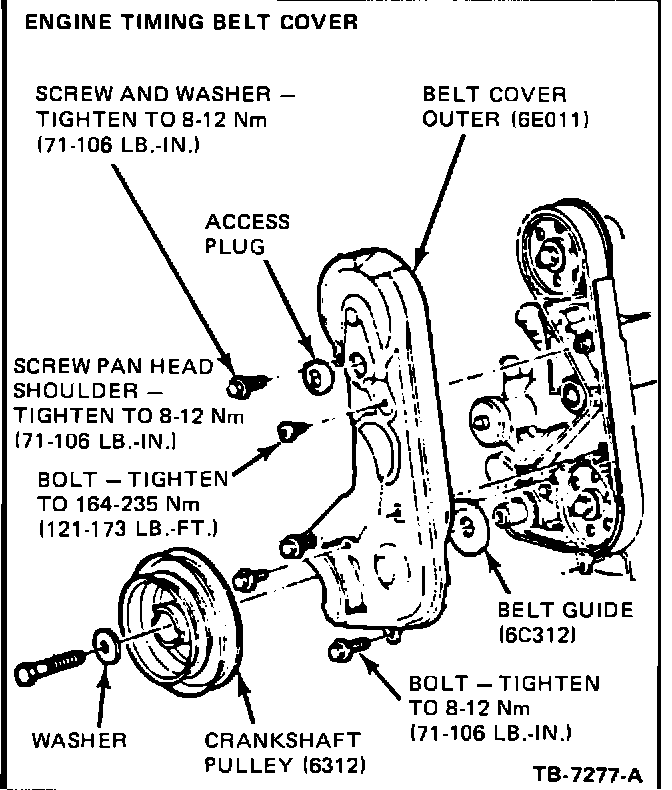 ENGINE TIMING BELT COVER

SCREW AND WASHER — TIGHTEN TO 8-12 Nm (71-106 LB.-IN.)

BELT COVER OUTER (6E011)

ACCESS PLUG

SCREW PAN HEAD SHOULDER — TIGHTEN TO 8-12 Nm (71-106 LB.-IN.)

BOLT — TIGHTEN TO 164-235 Nm (121-173 LB.-FT.)

BELT GUIDE (6C312)

BOLT — TIGHTEN TO 8-12 Nm (71-106 LB.-IN.)

WASHER

CRANKSHAFT PULLEY (6312)

TB-7277-A