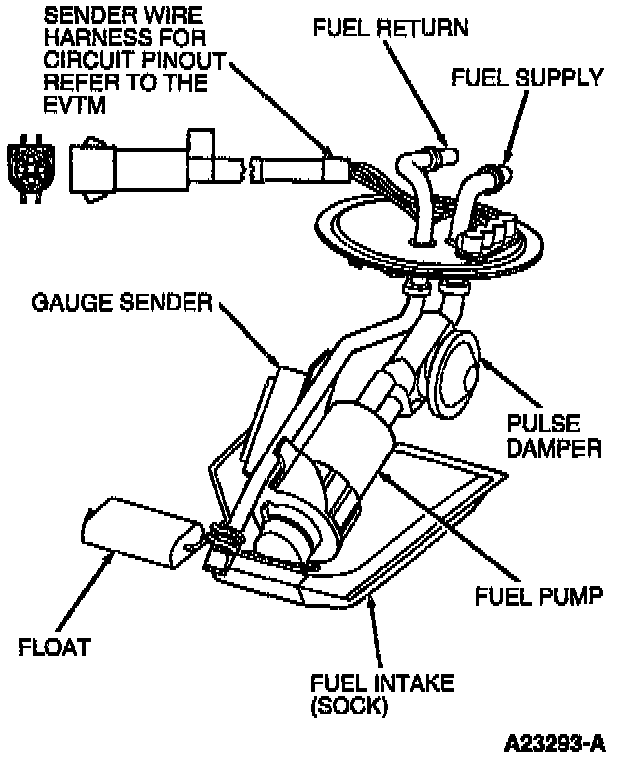 SENDER WIRE HARNESS FOR CIRCUIT PINOUT REFER TO THE EVTM

FUEL RETURN

FUEL SUPPLY

GAUGE SENDER

PULSE DAMPER

FUEL PUMP

FLOAT

FUEL INTAKE (SOCK)

A23293-A