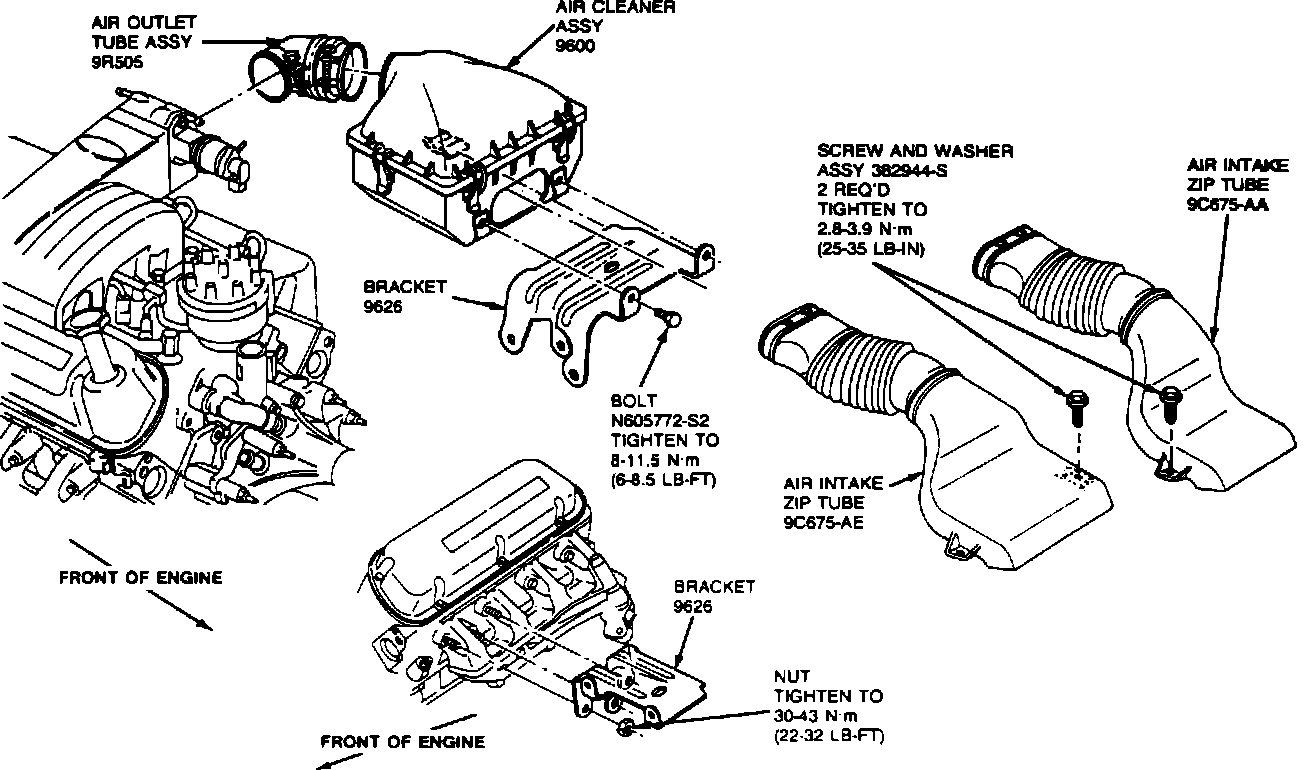 AIR OUTLET
TUBE ASSY
9R505

AIR CLEANER
ASSY
9600

SCREW AND WASHER
ASSY 382944-S
2 REQ'D
TIGHTEN TO
2.8-3.9 N·m
(25-35 LB-IN)

AIR INTAKE
ZIP TUBE
9C675-AA

BRACKET
9626

BOLT
N605772-S2
TIGHTEN TO
8-11.5 N·m
(6-8.5 LB-FT)

AIR INTAKE
ZIP TUBE
9C675-AE

FRONT OF ENGINE

BRACKET
9626

NUT
TIGHTEN TO
30-43 N·m
(22-32 LB-FT)

FRONT OF ENGINE