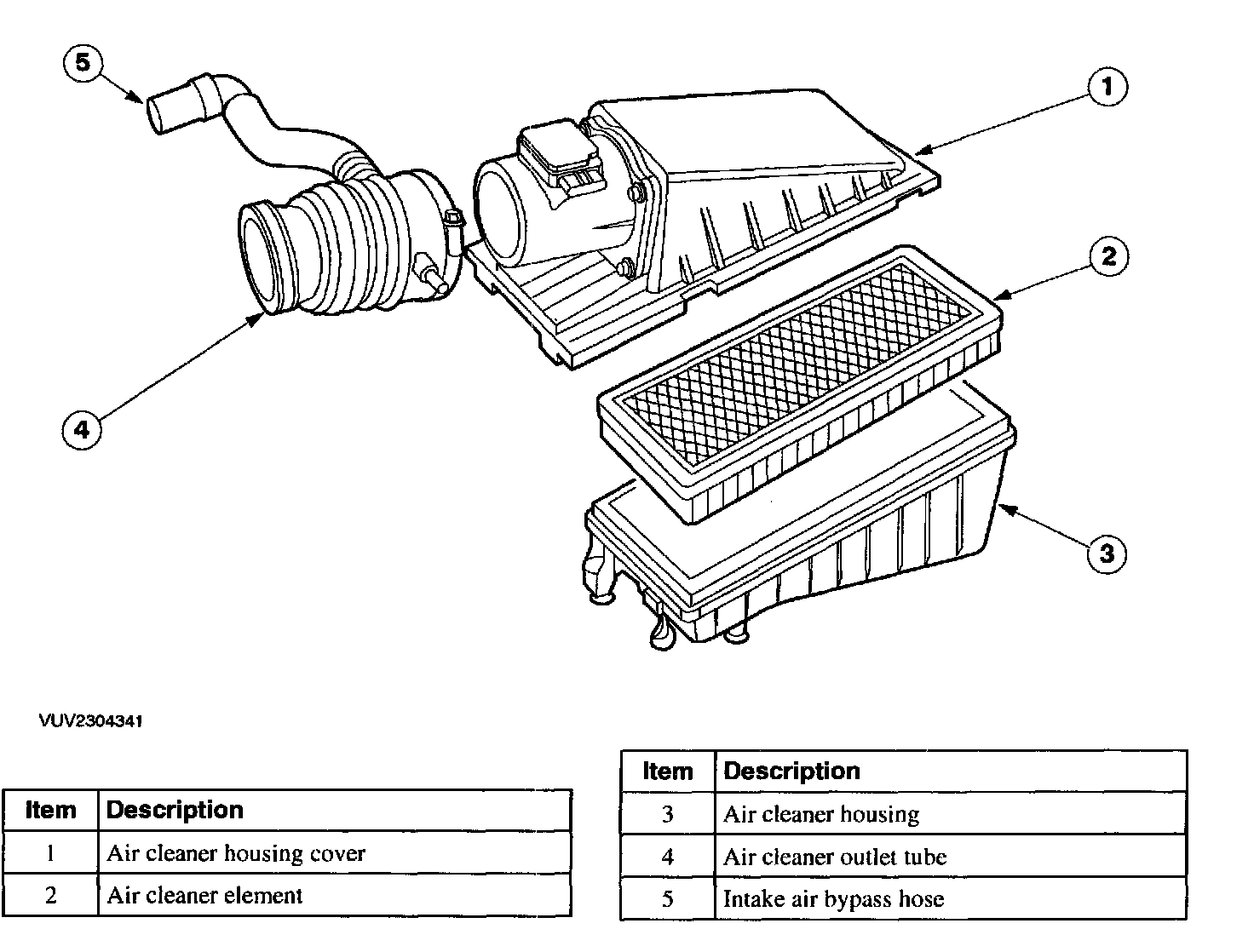 5

1

2

4

3

VUV2304341

| Item | Description |
|---|---|
| 1 | Air cleaner housing cover |
| 2 | Air cleaner element |

| Item | Description |
|---|---|
| 3 | Air cleaner housing |
| 4 | Air cleaner outlet tube |
| 5 | Intake air bypass hose |