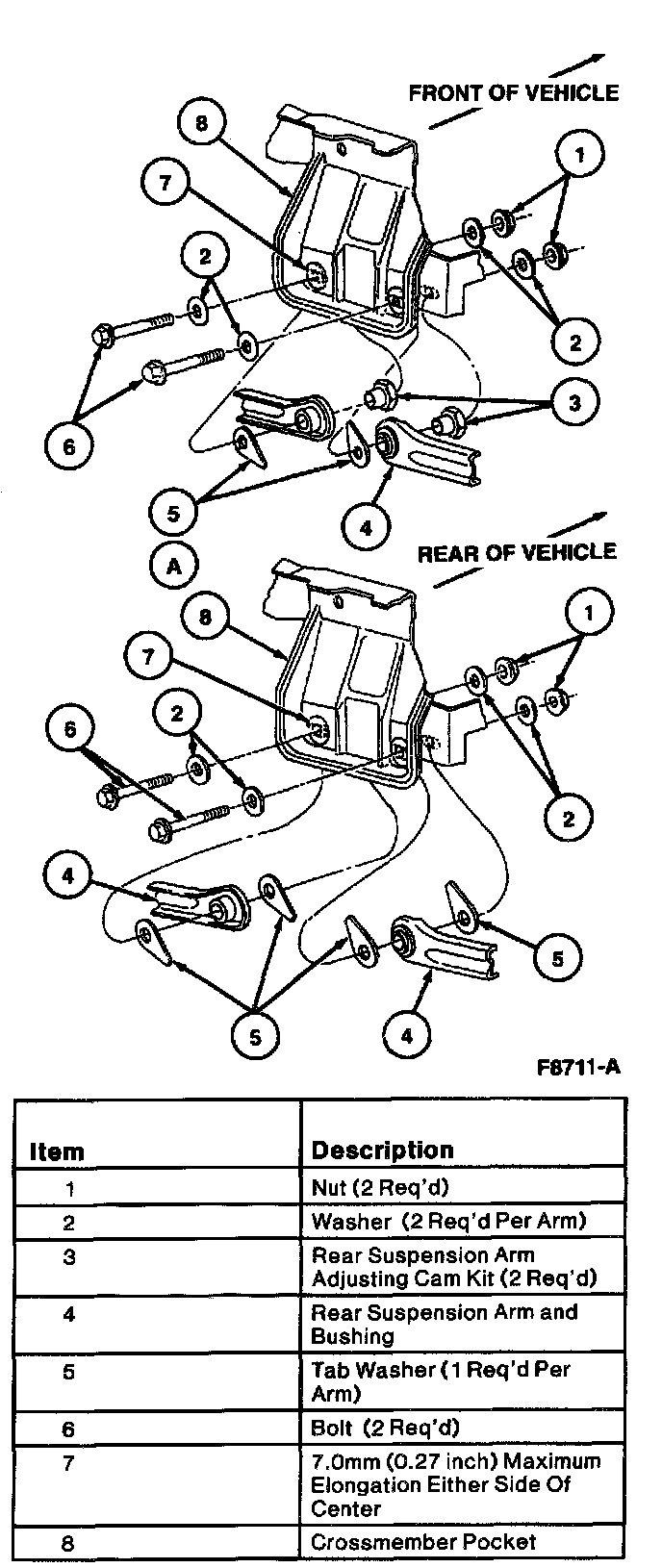 FRONT OF VEHICLE

8
7
1
2
2
6
3
5
4
A

REAR OF VEHICLE

8
7
1
6
2
2
4
5
5
4

F8711-A

| Item | Description |
|---|---|
| 1 | Nut (2 Req'd) |
| 2 | Washer (2 Req'd Per Arm) |
| 3 | Rear Suspension Arm Adjusting Cam Kit (2 Req'd) |
| 4 | Rear Suspension Arm and Bushing |
| 5 | Tab Washer (1 Req'd Per Arm) |
| 6 | Bolt (2 Req'd) |
| 7 | 7.0mm (0.27 inch) Maximum Elongation Either Side Of Center |
| 8 | Crossmember Pocket |