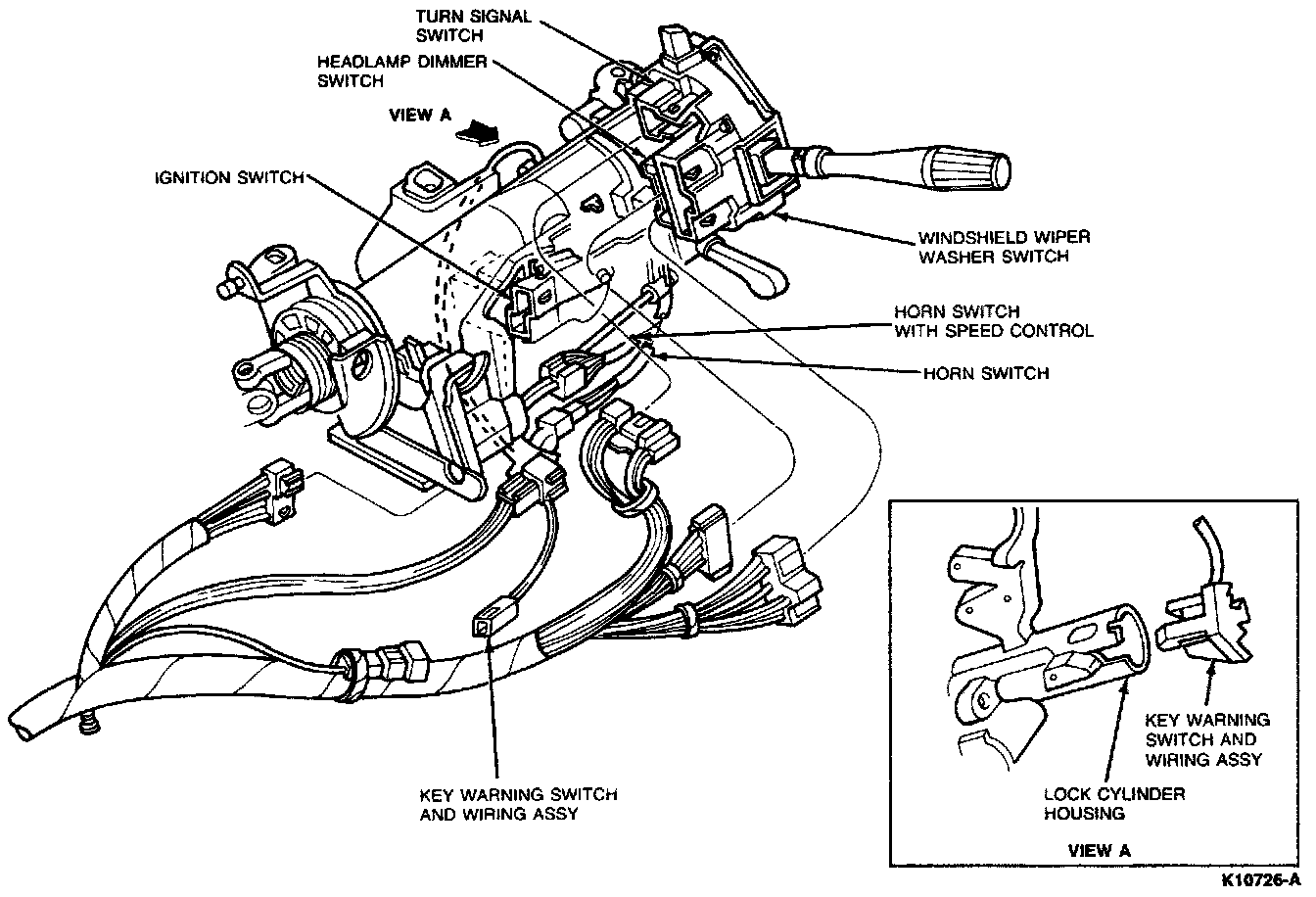 TURN SIGNAL SWITCH

HEADLAMP DIMMER SWITCH

VIEW A

IGNITION SWITCH

WINDSHIELD WIPER WASHER SWITCH

HORN SWITCH WITH SPEED CONTROL

HORN SWITCH

KEY WARNING SWITCH AND WIRING ASSY

KEY WARNING SWITCH AND WIRING ASSY

LOCK CYLINDER HOUSING

VIEW A

K10726-A