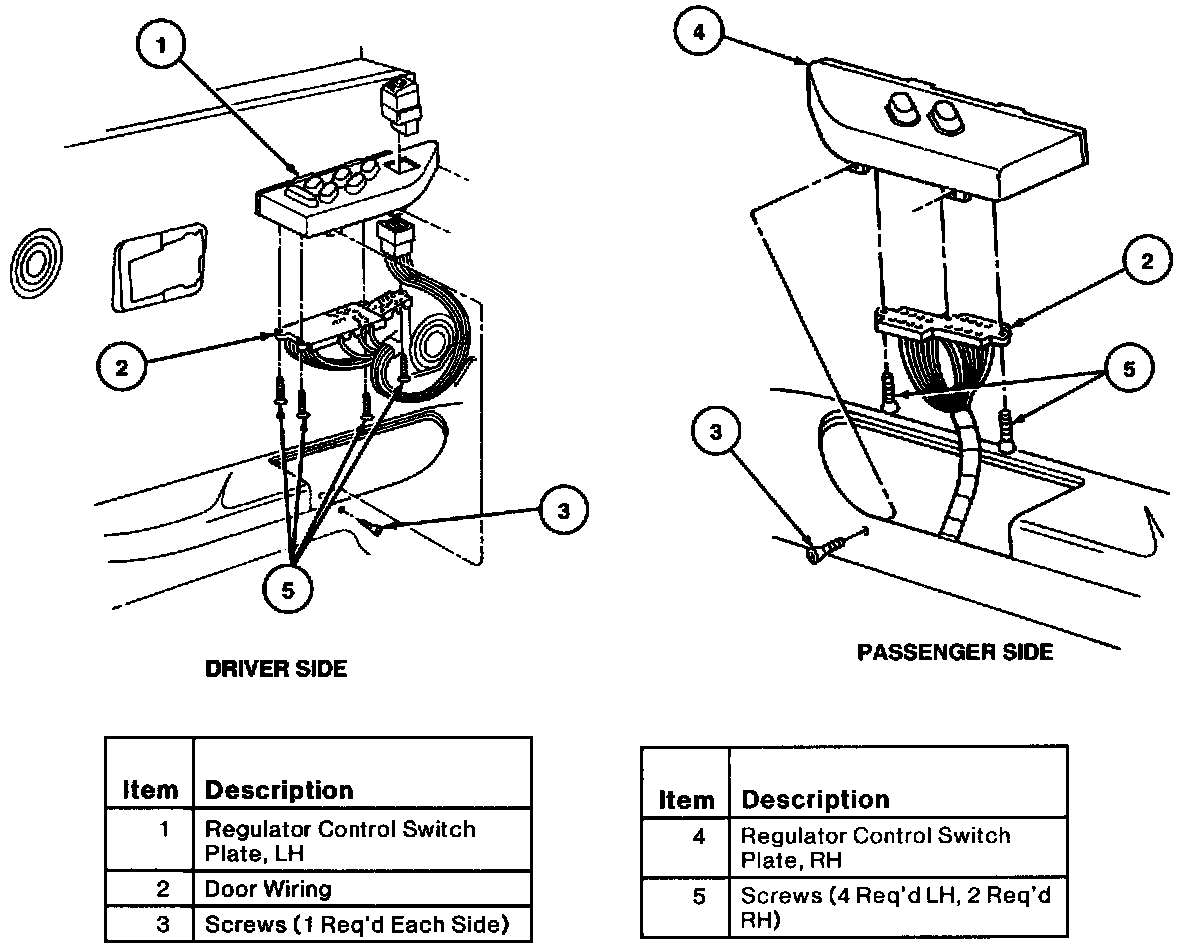 1

2

3

5

DRIVER SIDE

4

2

5

3

PASSENGER SIDE

| Item | Description |
|---|---|
| 1 | Regulator Control Switch Plate, LH |
| 2 | Door Wiring |
| 3 | Screws (1 Req'd Each Side) |

| Item | Description |
|---|---|
| 4 | Regulator Control Switch Plate, RH |
| 5 | Screws (4 Req'd LH, 2 Req'd RH) |