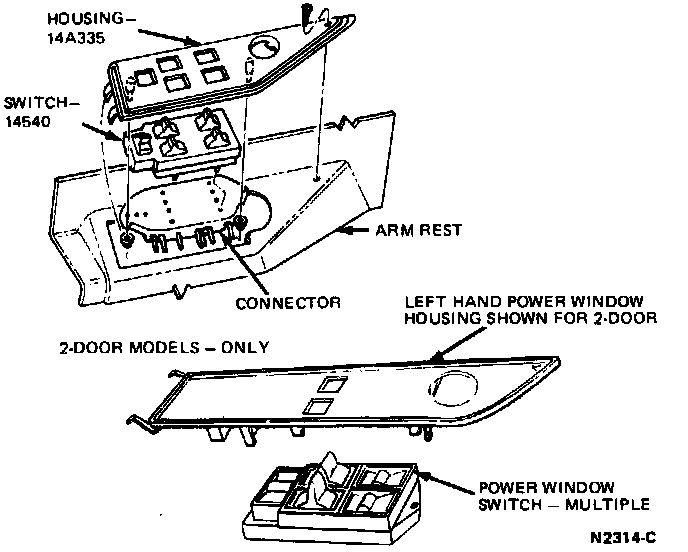 HOUSING–
14A335

SWITCH–
14540

ARM REST

CONNECTOR

LEFT HAND POWER WINDOW
HOUSING SHOWN FOR 2-DOOR

2-DOOR MODELS – ONLY

POWER WINDOW
SWITCH – MULTIPLE

N2314-C