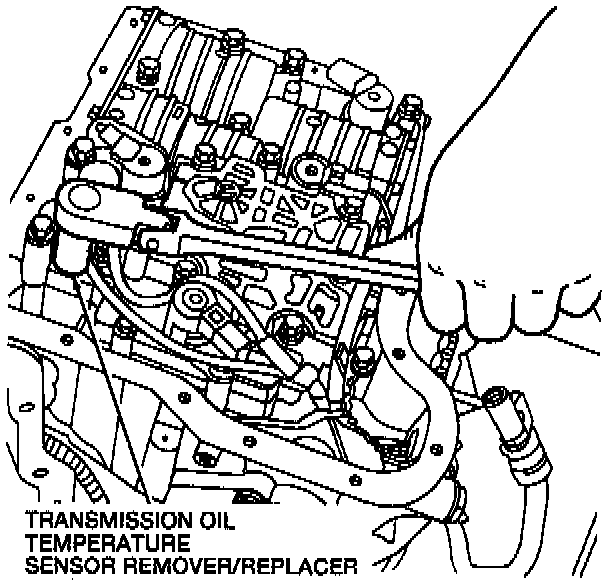 TRANSMISSION OIL
TEMPERATURE
SENSOR REMOVER/REPLACER