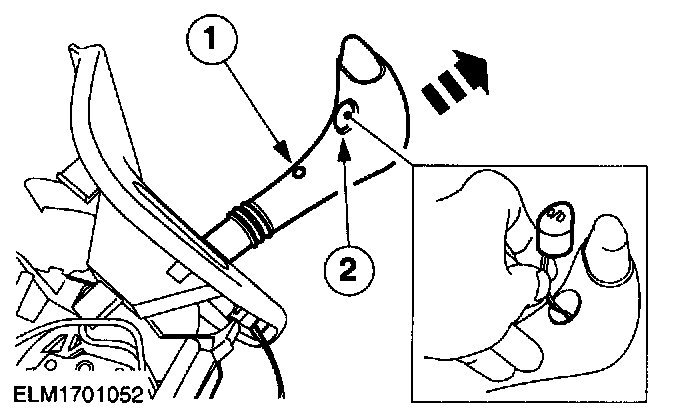 1

2

ELM1701052