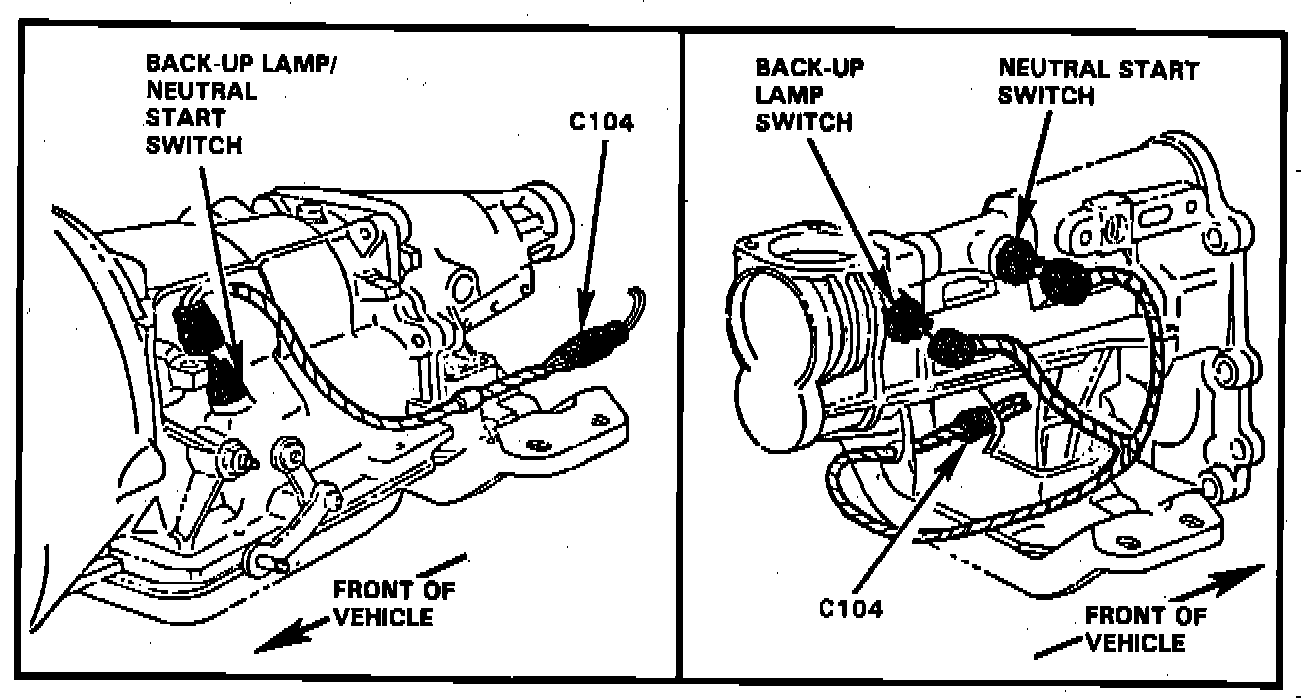 BACK-UP LAMP/ NEUTRAL START SWITCH

C104

FRONT OF VEHICLE

BACK-UP LAMP SWITCH

NEUTRAL START SWITCH

C104

FRONT OF VEHICLE