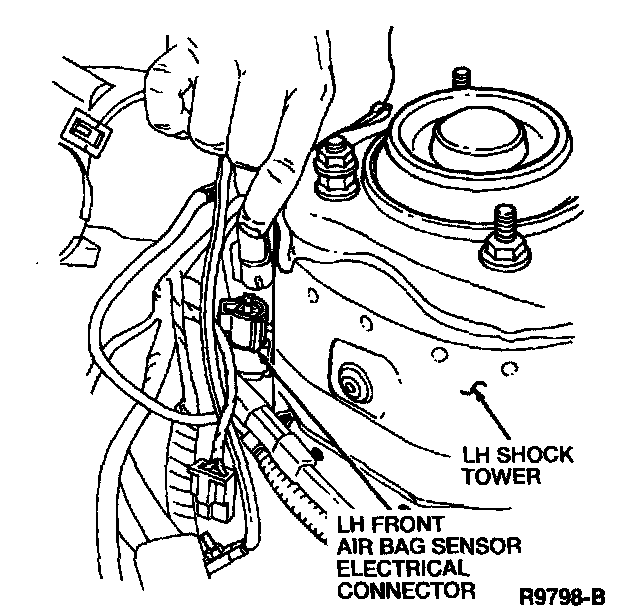 LH SHOCK TOWER

LH FRONT AIR BAG SENSOR ELECTRICAL CONNECTOR

R9798-B