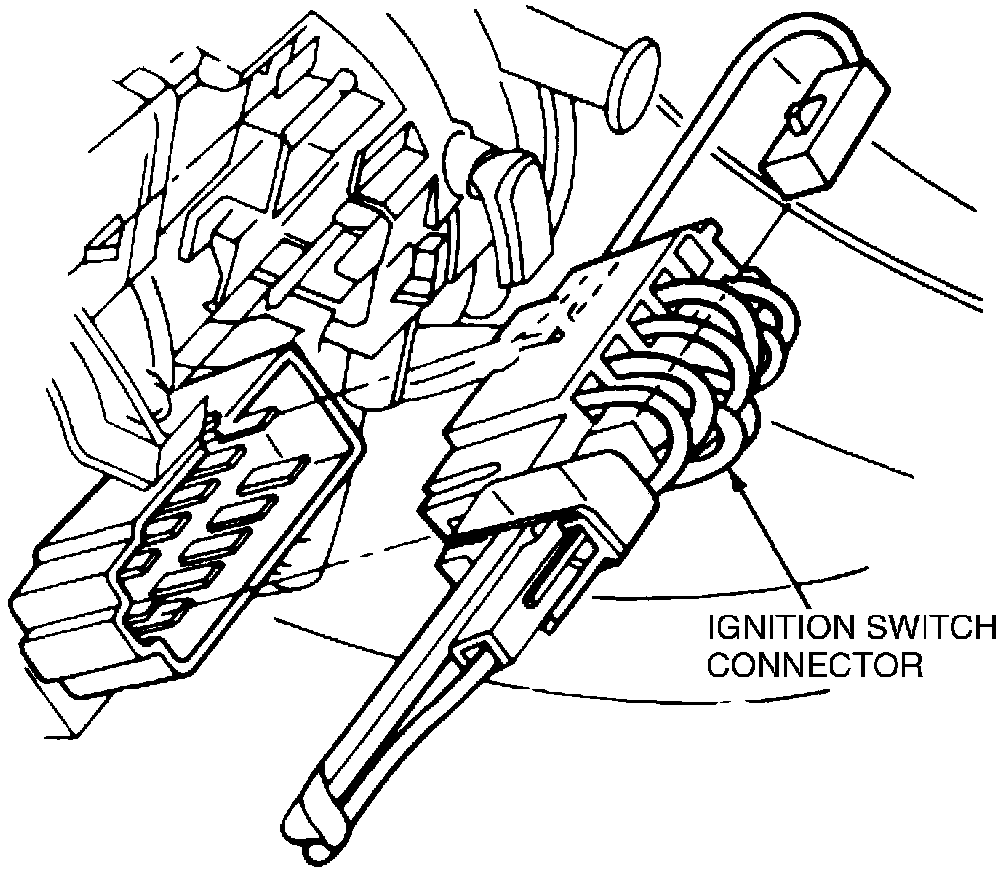 IGNITION SWITCH
CONNECTOR