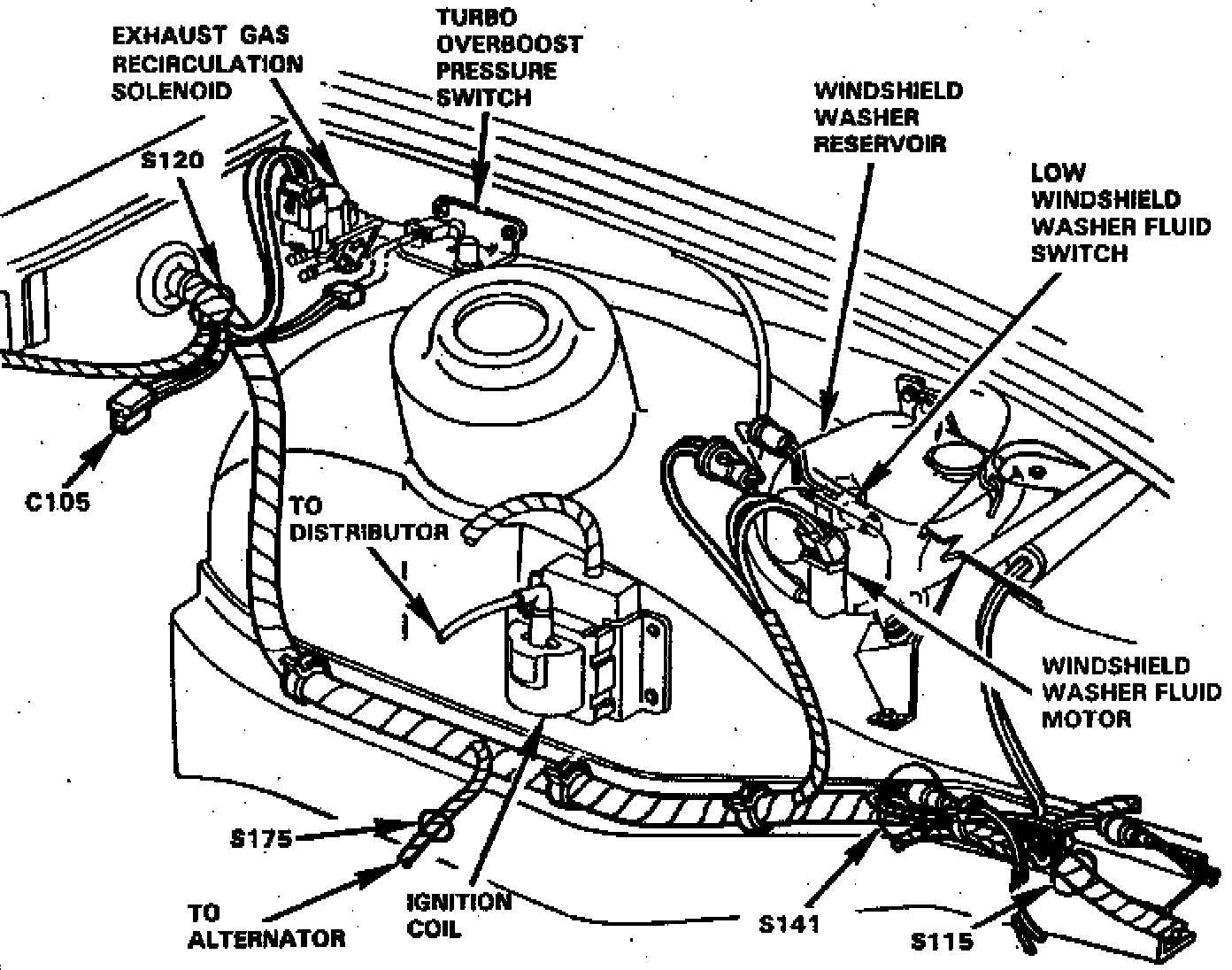 EXHAUST GAS RECIRCULATION SOLENOID

TURBO OVERBOOST PRESSURE SWITCH

WINDSHIELD WASHER RESERVOIR

LOW WINDSHIELD WASHER FLUID SWITCH

S120

C105

TO DISTRIBUTOR

WINDSHIELD WASHER FLUID MOTOR

S175

TO ALTERNATOR

IGNITION COIL

S141

S115